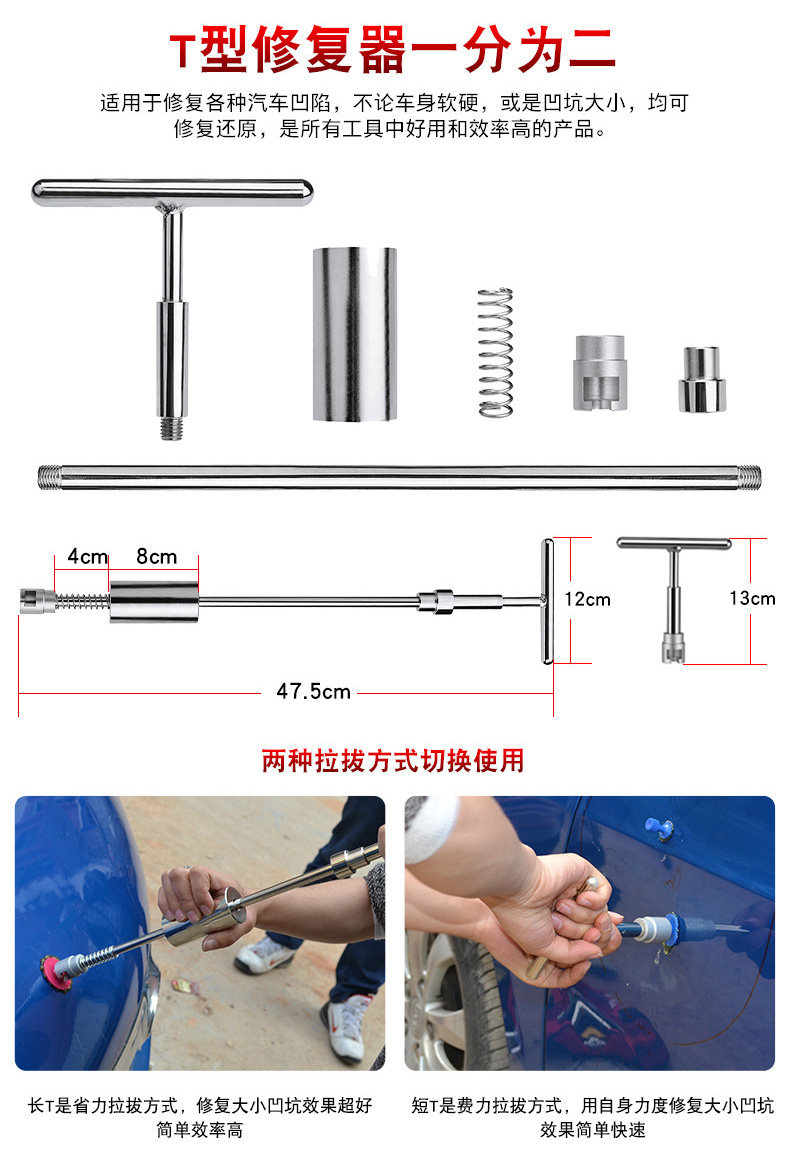 T型修复器一分为二

适用于修复各种汽车凹陷，不论车身软硬，或是凹坑大小，均可修复还原，是所有工具中好用和效率高的产品。

4cm

8cm

12cm

13cm

47.5cm

两种拉拔方式切换使用

长T是省力拉拔方式，修复大小凹坑效果超好简单效率高

短T是费力拉拔方式，用自身力度修复大小凹坑效果简单快速