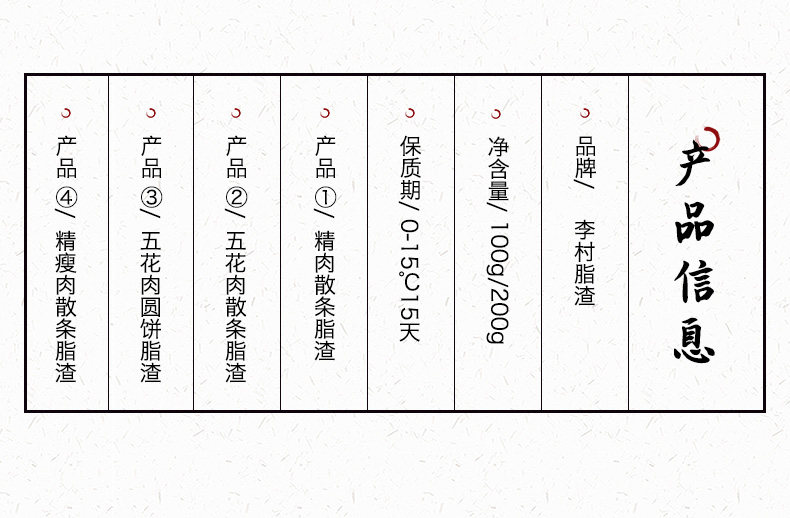 产品信息

品牌/ 李村脂渣

净含量/ 100g/200g

保质期/ 0-15℃15天

产品①/ 精肉散条脂渣

产品②/ 五花肉散条脂渣

产品③/ 五花肉圆饼脂渣

产品④/ 精瘦肉散条脂渣