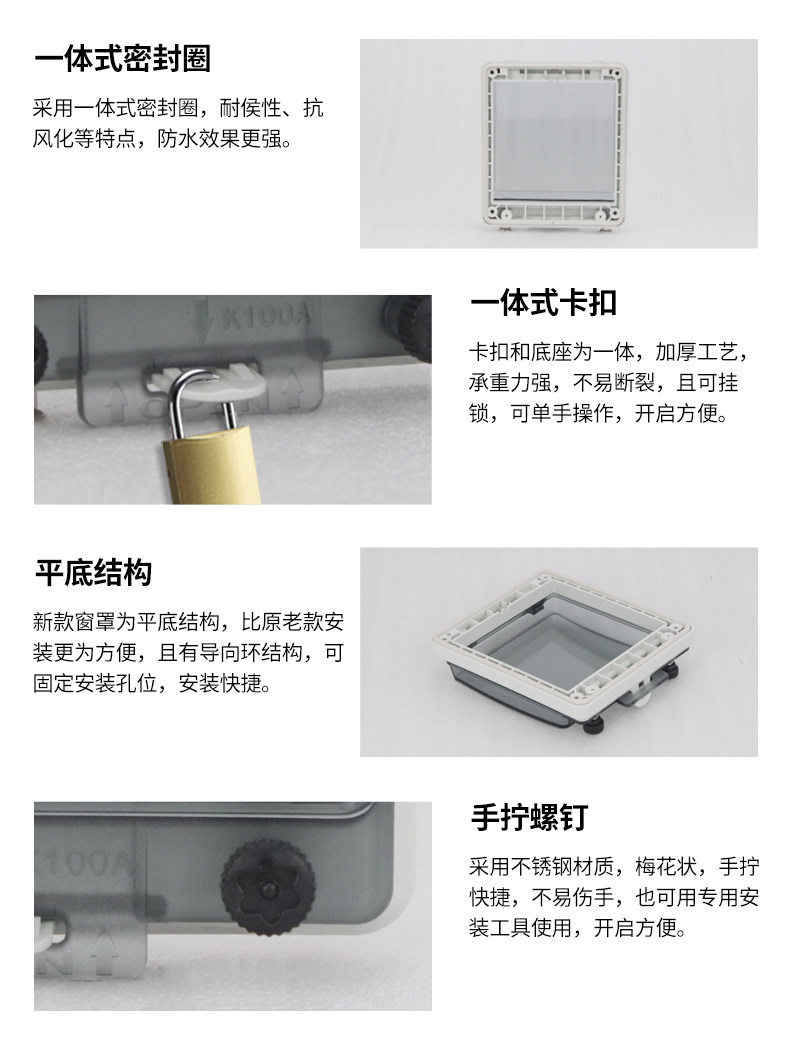 一体式密封圈

采用一体式密封圈，耐侯性、抗风化等特点，防水效果更强。

K100A

一体式卡扣

卡扣和底座为一体，加厚工艺，承重力强，不易断裂，且可挂锁，可单手操作，开启方便。

平底结构

新款窗罩为平底结构，比原老款安装更为方便，且有导向环结构，可固定安装孔位，安装快捷。

100A

手拧螺钉

采用不锈钢材质，梅花状，手拧快捷，不易伤手，也可用专用安装工具使用，开启方便。