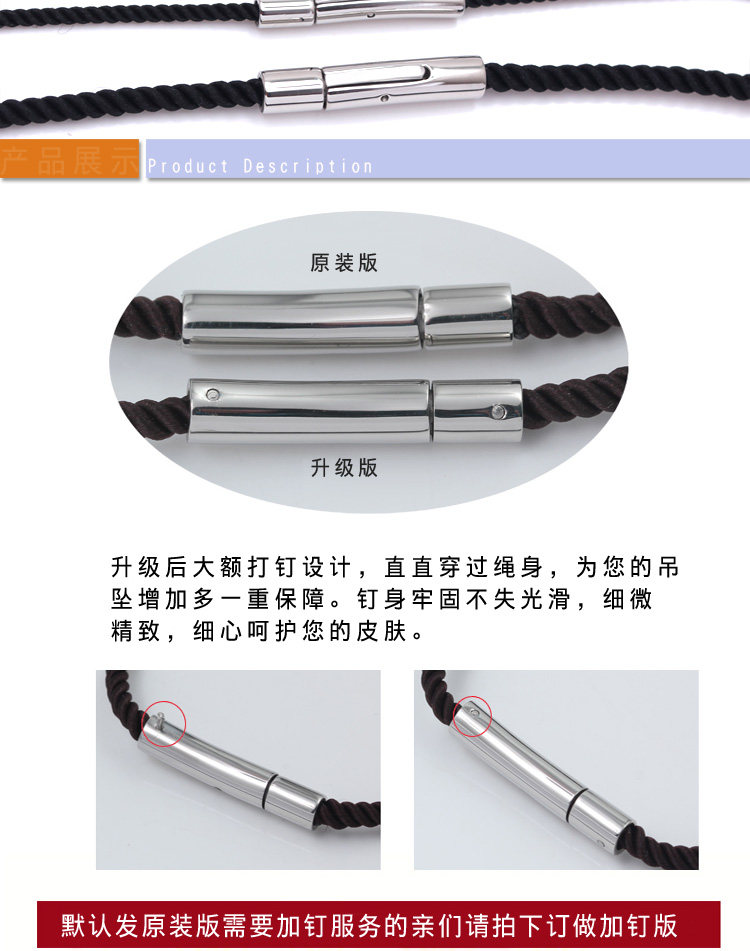 产品展示 Product Description

原装版

升级版

升级后大额打钉设计，直直穿过绳身，为您的吊坠增加多一重保障。钉身牢固不失光滑，细微精致，细心呵护您的皮肤。

默认发原装版需要加钉服务的亲们请拍下订做加钉版