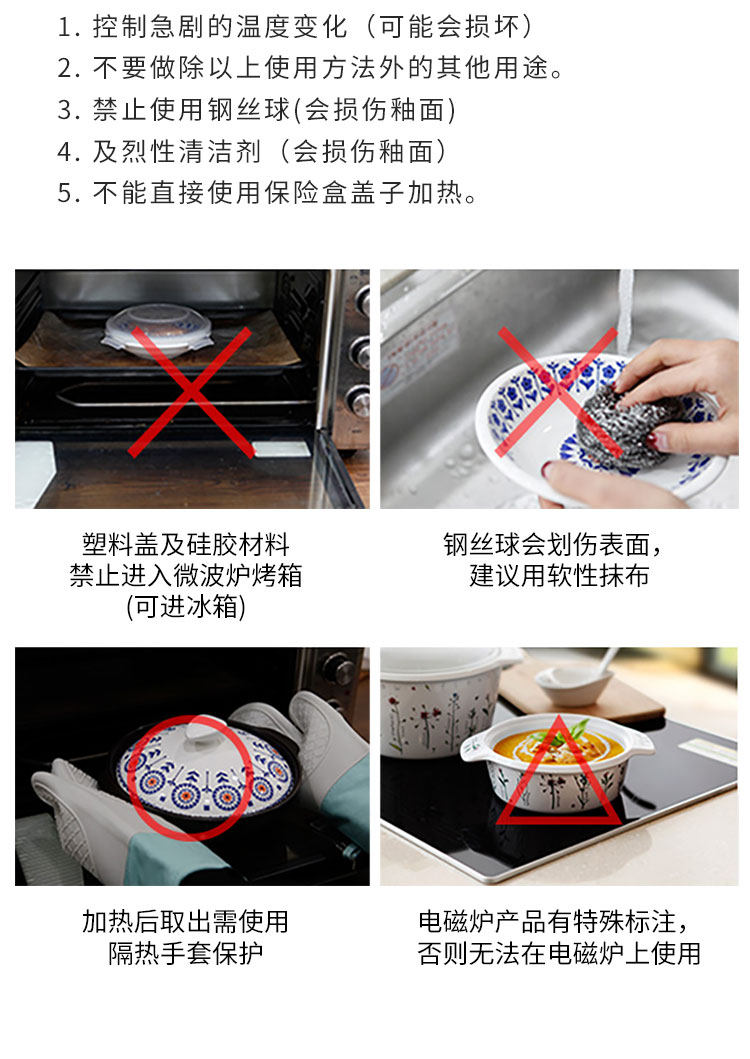 1. 控制急剧的温度变化（可能会损坏）
2. 不要做除以上使用方法外的其他用途。
3. 禁止使用钢丝球(会损伤釉面)
4. 及烈性清洁剂（会损伤釉面）
5. 不能直接使用保险盒盖子加热。

塑料盖及硅胶材料
禁止进入微波炉烤箱
(可进冰箱)

钢丝球会划伤表面，
建议用软性抹布

加热后取出需使用
隔热手套保护

电磁炉产品有特殊标注，
否则无法在电磁炉上使用