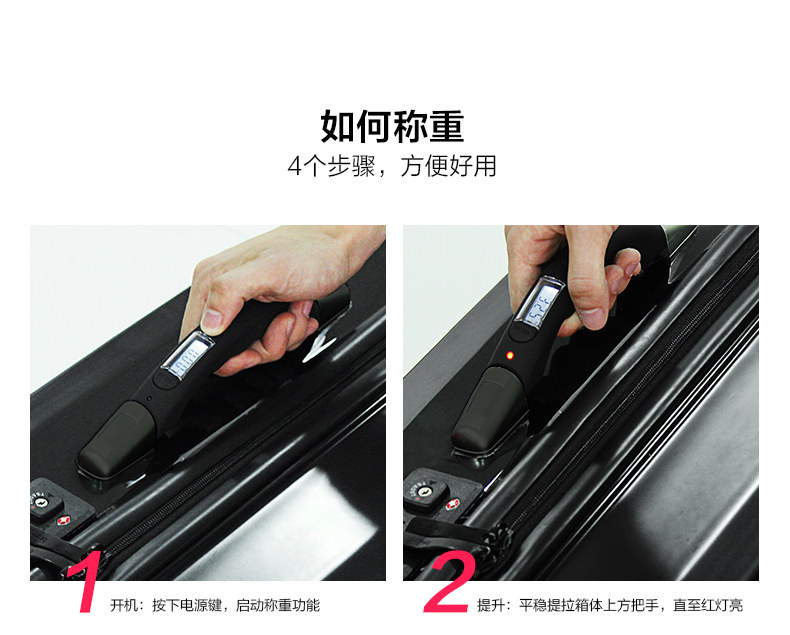 如何称重
4个步骤，方便好用

1 开机：按下电源键，启动称重功能

2 提升：平稳提拉箱体上方把手，直至红灯亮