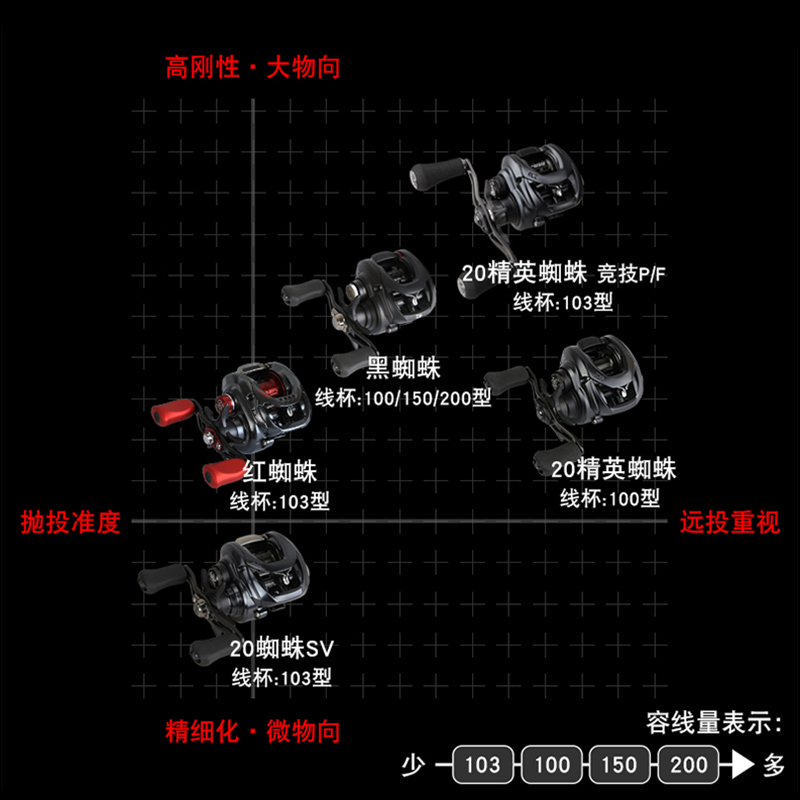 高刚性・大物向

20精英蜘蛛 竞技P/F
线杯:103型

黑蜘蛛
线杯:100/150/200型

红蜘蛛
线杯:103型

20精英蜘蛛
线杯:100型

抛投准度

远投重视

20蜘蛛SV
线杯:103型

精细化・微物向

容线量表示:

少 103 100 150 200 多