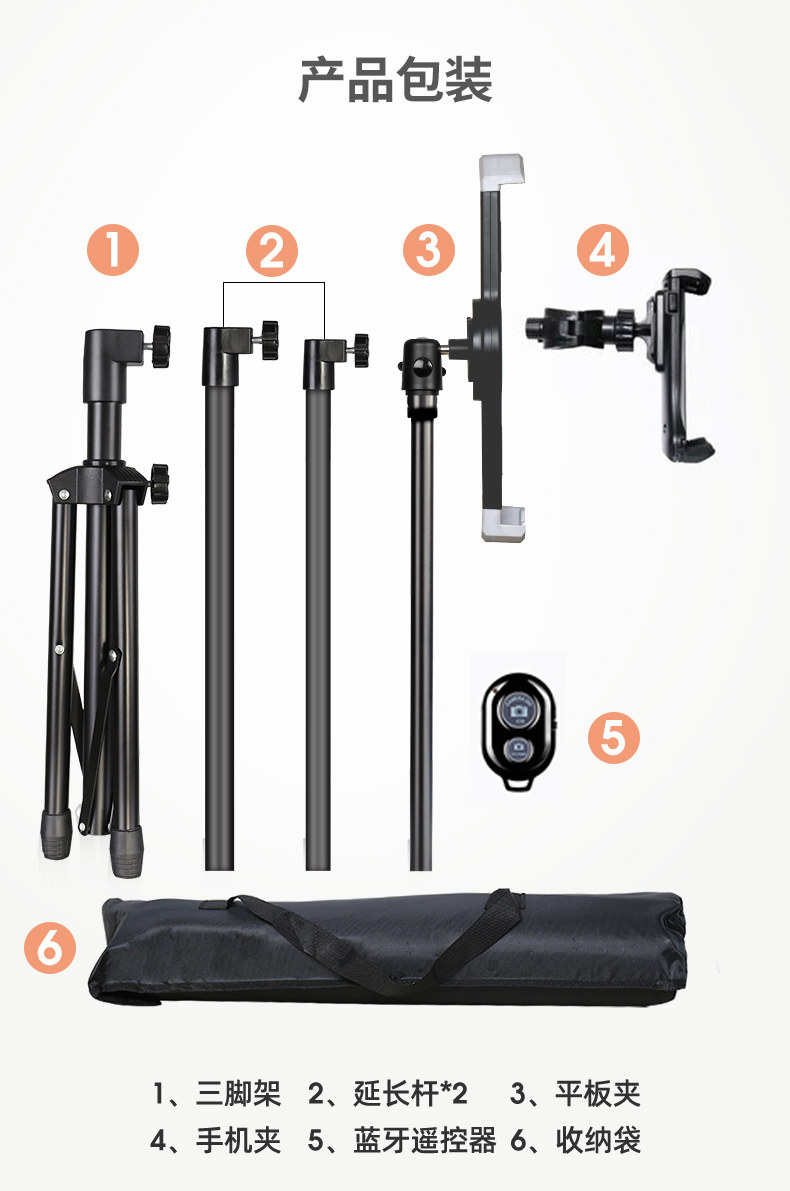 产品包装

1

2

3

4

5

6

1、三脚架 2、延长杆*2 3、平板夹
4、手机夹 5、蓝牙遥控器 6、收纳袋