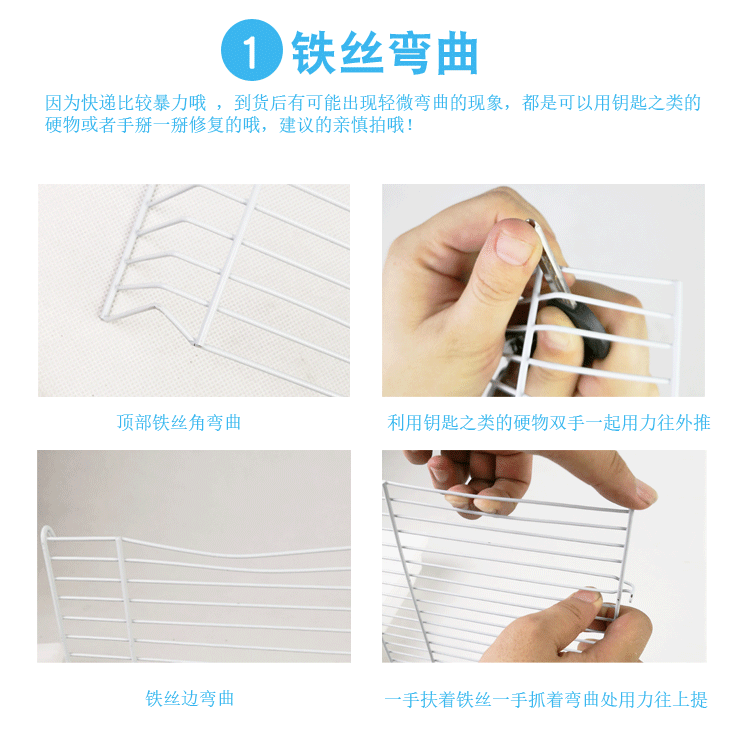 1 铁丝弯曲

因为快递比较暴力哦 ，到货后有可能出现轻微弯曲的现象，都是可以用钥匙之类的硬物或者手掰一掰修复的哦，建议的亲慎拍哦！

顶部铁丝角弯曲

利用钥匙之类的硬物双手一起用力往外推

铁丝边弯曲

一手扶着铁丝一手抓着弯曲处用力往上提