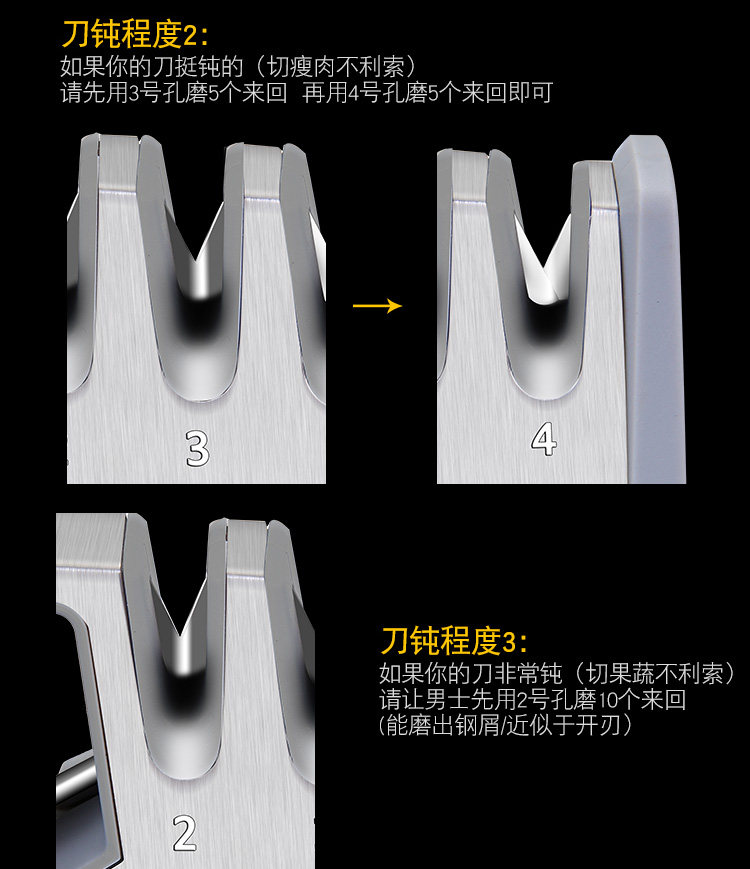 刀钝程度2:
如果你的刀挺钝的（切瘦肉不利索）
请先用3号孔磨5个来回 再用4号孔磨5个来回即可

3

4

2

刀钝程度3:
如果你的刀非常钝（切果蔬不利索）
请让男士先用2号孔磨10个来回
(能磨出钢屑/近似于开刃)