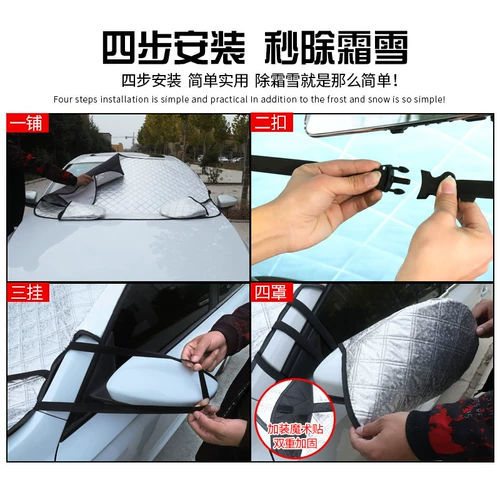 四步安装 秒除霜雪

四步安装 简单实用 除霜雪就是那么简单!

Four steps installation is simple and practical In addition to the frost and snow is so simple!

一铺

二扣

三挂

四罩

加装魔术贴
双重加固