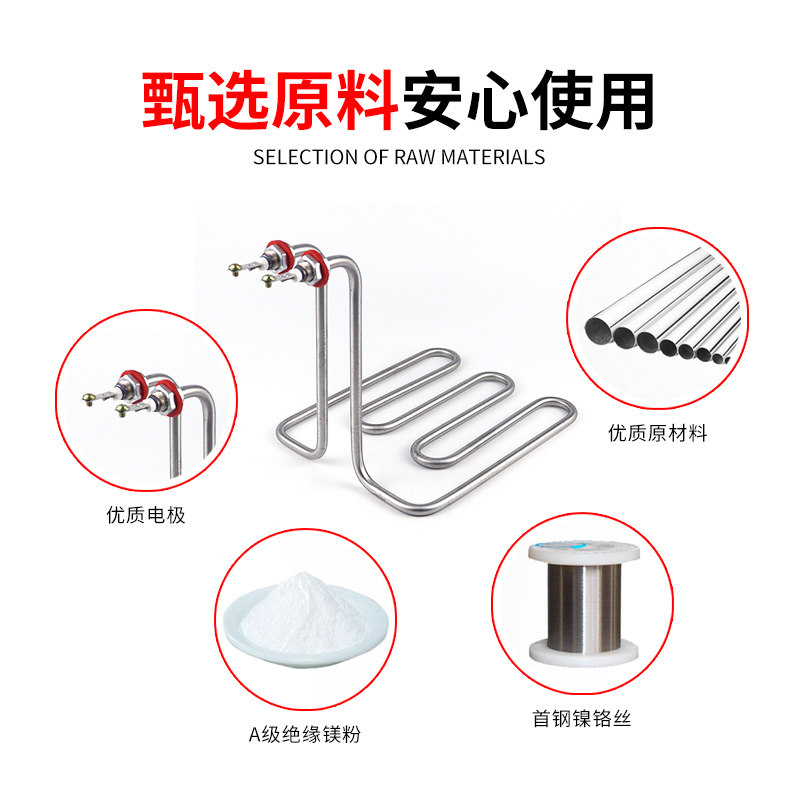 甄选原料安心使用

SELECTION OF RAW MATERIALS

优质原材料

优质电极

A级绝缘镁粉

首钢镍铬丝