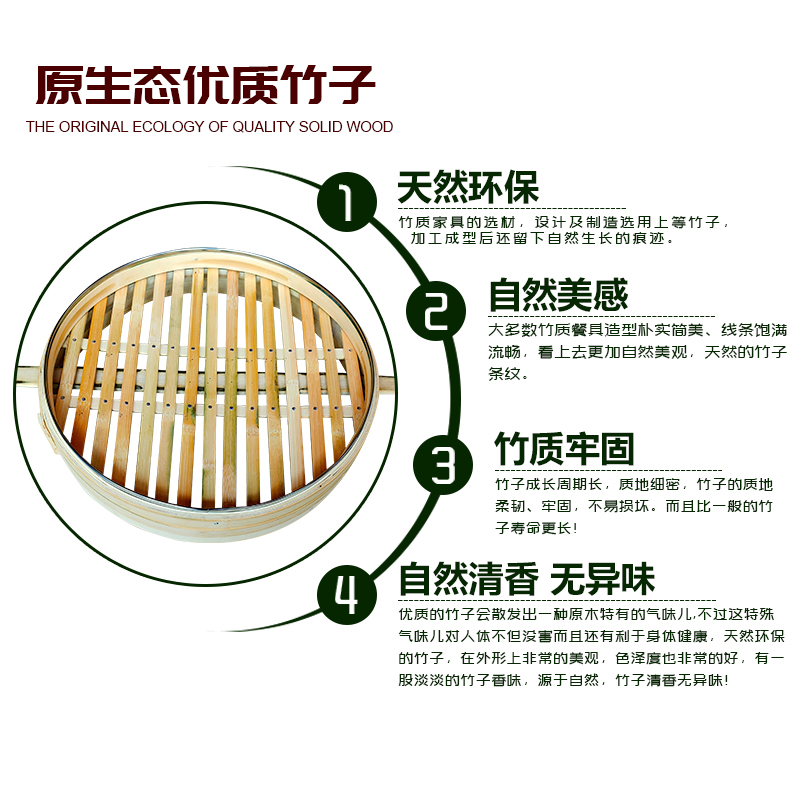 原生态优质竹子
THE ORIGINAL ECOLOGY OF QUALITY SOLID WOOD

1
天然环保
竹质家具的选材，设计及制造选用上等竹子，加工成型后还留下自然生长的痕迹。

2
自然美感
大多数竹质餐具造型朴实简美、线条饱满流畅，看上去更加自然美观，天然的竹子条纹。

3
竹质牢固
竹子成长周期长，质地细密，竹子的质地柔韧、牢固，不易损坏。而且比一般的竹子寿命更长！

4
自然清香 无异味
优质的竹子会散发出一种原木特有的气味儿,不过这特殊气味儿对人体不但没害而且还有利于身体健康，天然环保的竹子，在外形上非常的美观，色泽度也非常的好，有一股淡淡的竹子香味，源于自然，竹子清香无异味！