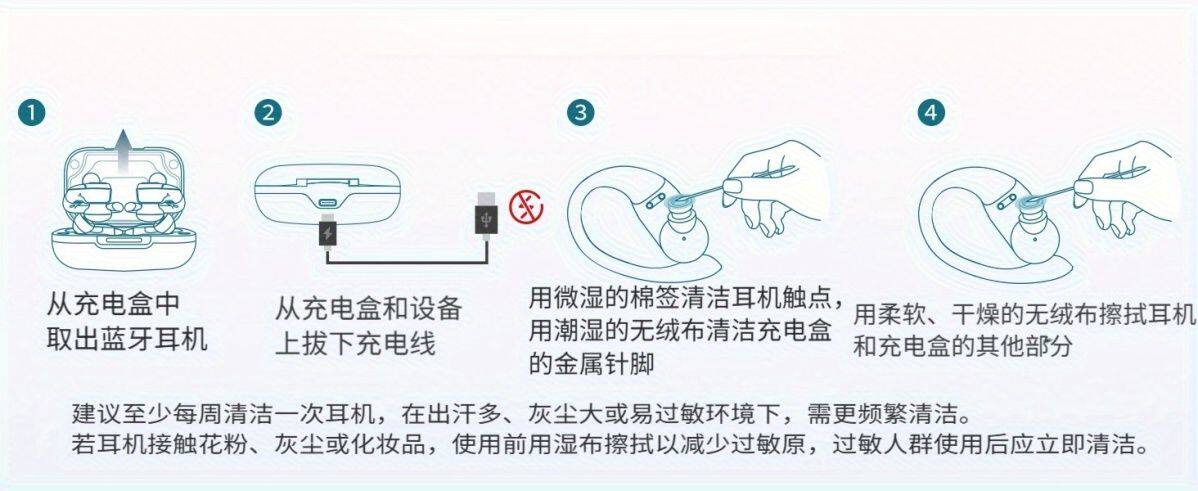 1
从充电盒中取出蓝牙耳机

2
从充电盒和设备上拔下充电线

3
用微湿的棉签清洁耳机触点，用潮湿的无绒布清洁充电盒的金属针脚

4
用柔软、干燥的无绒布擦拭耳机和充电盒的其他部分

建议至少每周清洁一次耳机，在出汗多、灰尘大或易过敏环境下，需更频繁清洁。
若耳机接触花粉、灰尘或化妆品，使用前用湿布擦拭以减少过敏原，过敏人群使用后应立即清洁。