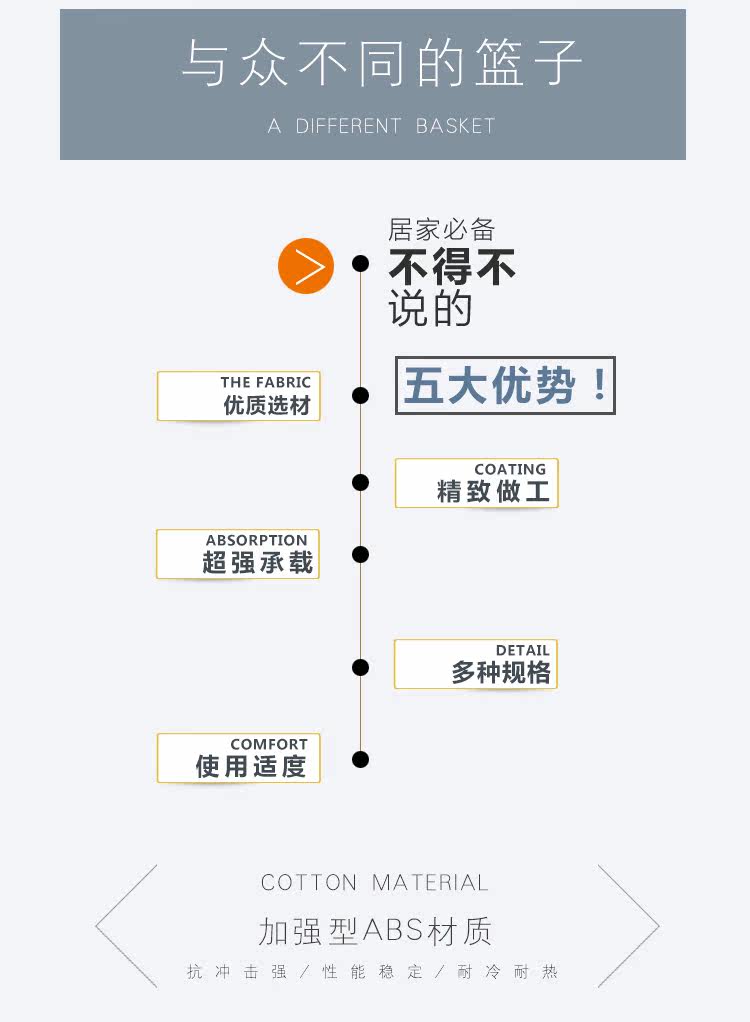 与众不同的篮子

A DIFFERENT BASKET

居家必备
不得不
说的

五大优势！

THE FABRIC
优质选材

COATING
精致做工

ABSORPTION
超强承载

DETAIL
多种规格

COMFORT
使用适度

COTTON MATERIAL

加强型ABS材质

抗冲击强／性能稳定／耐冷耐热