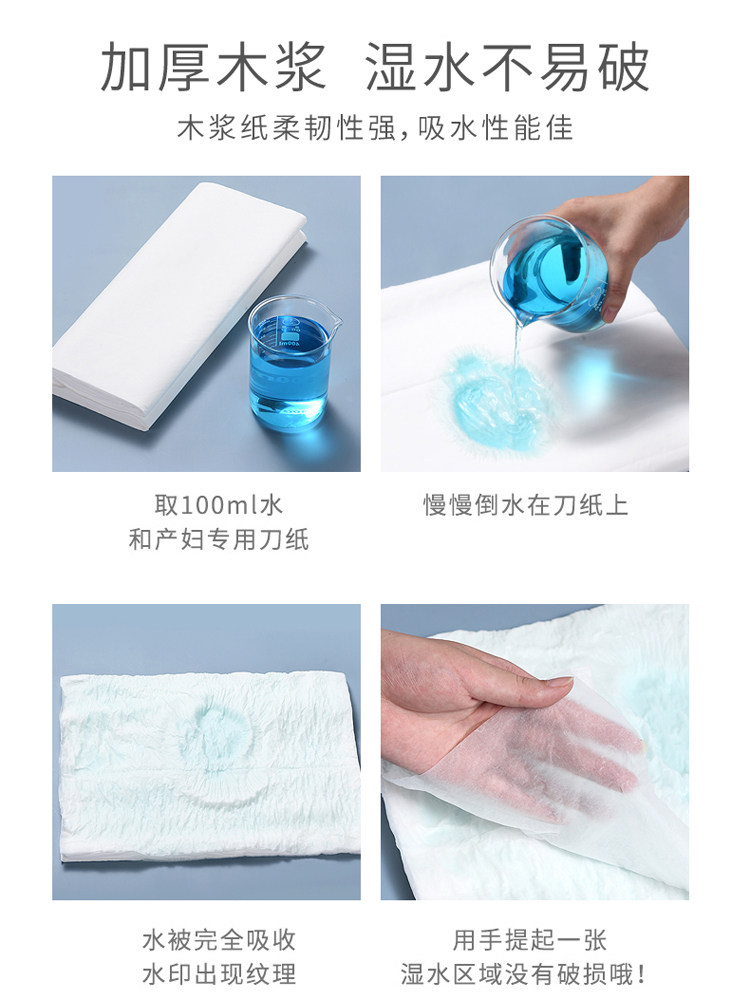 加厚木浆 湿水不易破

木浆纸柔韧性强,吸水性能佳

取100ml水
和产妇专用刀纸

慢慢倒水在刀纸上

水被完全吸收
水印出现纹理

用手提起一张
湿水区域没有破损哦!