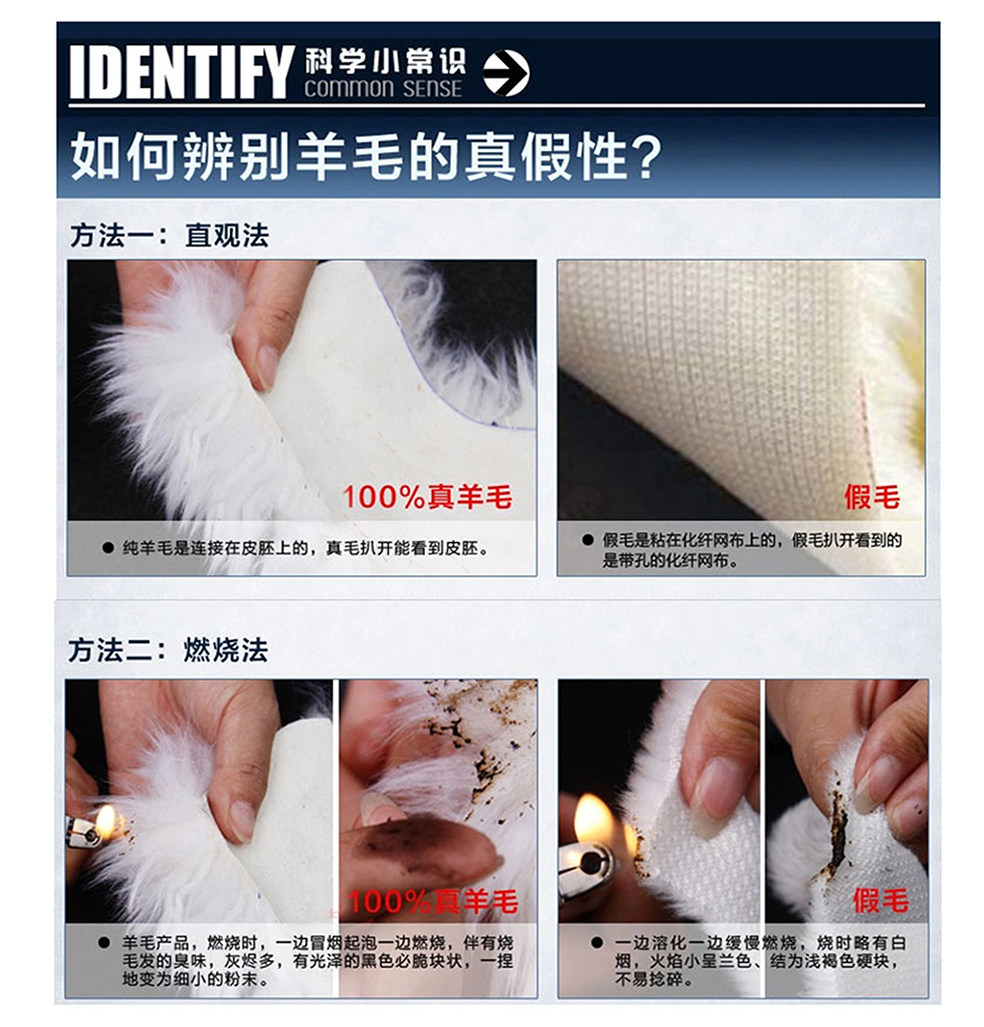 IDENTIFY 科学小常识 COMMON SENSE

如何辨别羊毛的真假性?

方法一：直观法

100%真羊毛

● 纯羊毛是连接在皮胚上的，真毛扒开能看到皮胚。

假毛

● 假毛是粘在化纤网布上的，假毛扒开看到的是带孔的化纤网布。

方法二：燃烧法

100%真羊毛

● 羊毛产品，燃烧时，一边冒烟起泡一边燃烧，伴有烧毛发的臭味，灰烬多，有光泽的黑色必脆块状，一捏地变为细小的粉末。

假毛

● 一边溶化一边缓慢燃烧，烧时略有白烟，火焰小呈兰色、结为浅褐色硬块，不易捻碎。