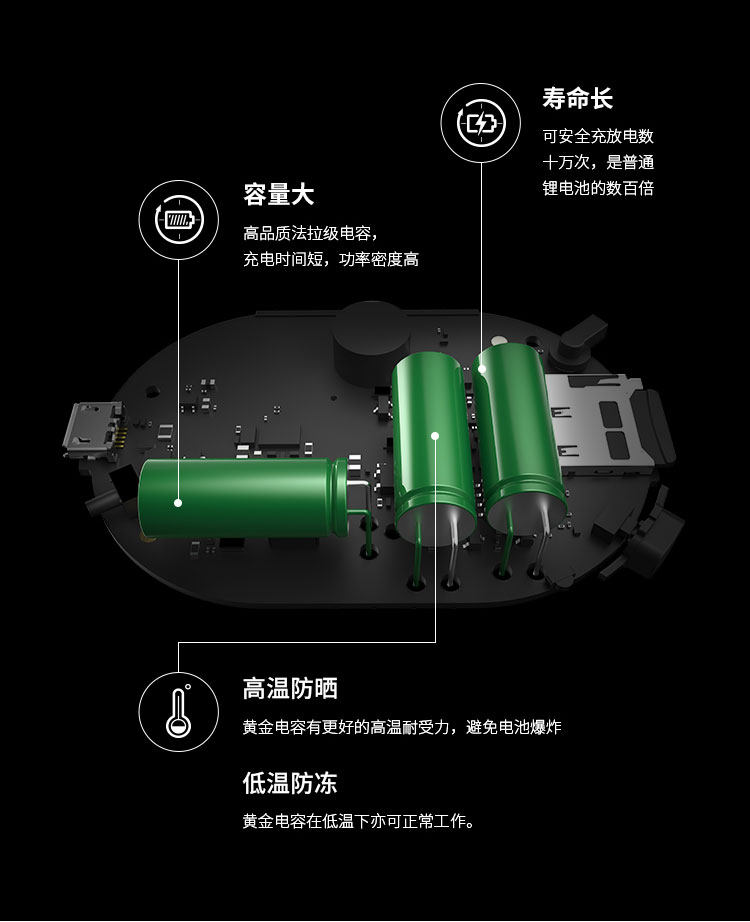 寿命长

可安全充放电数十万次，是普通锂电池的数百倍

容量大

高品质法拉级电容，充电时间短，功率密度高

高温防晒

黄金电容有更好的高温耐受力，避免电池爆炸

低温防冻

黄金电容在低温下亦可正常工作。