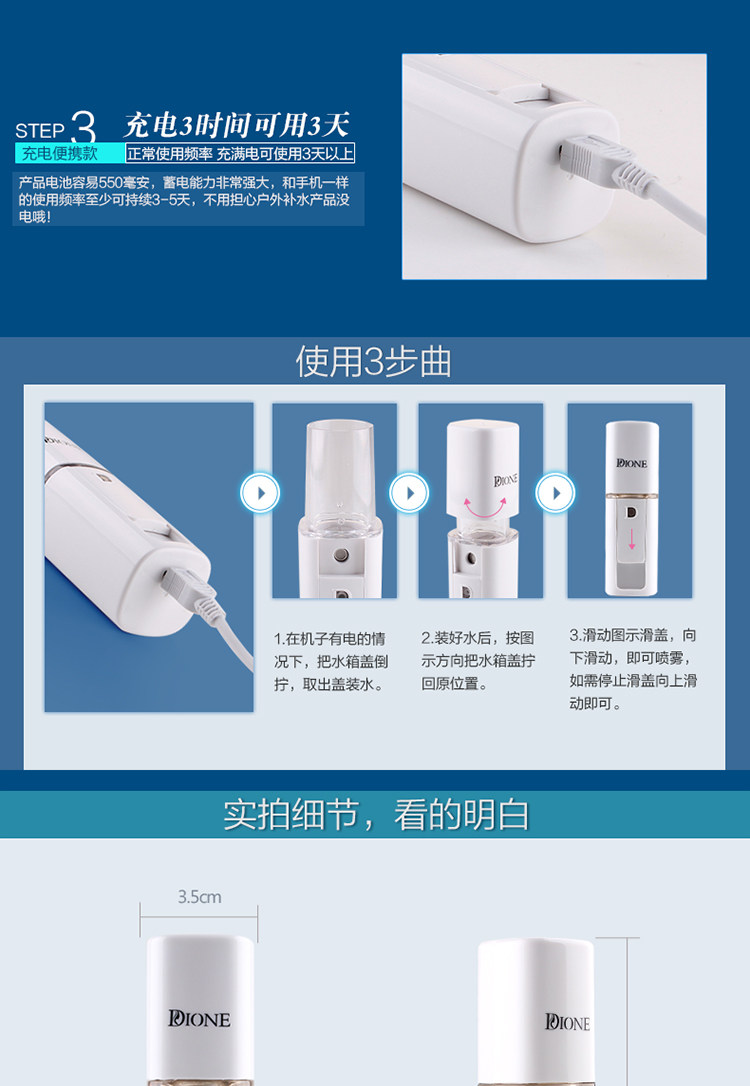 STEP 3 充电3时间可用3天

充电便携款 正常使用频率 充满电可使用3天以上

产品电池容易550毫安，蓄电能力非常强大，和手机一样的使用频率至少可持续3-5天，不用担心户外补水产品没电哦！

使用3步曲

DIONE

DIONE

1.在机子有电的情况下，把水箱盖倒拧，取出盖装水。

2.装好水后，按图示方向把水箱盖拧回原位置。

3.滑动图示滑盖，向下滑动，即可喷雾，如需停止滑盖向上滑动即可。

实拍细节，看的明白

3.5cm

DIONE

DIONE