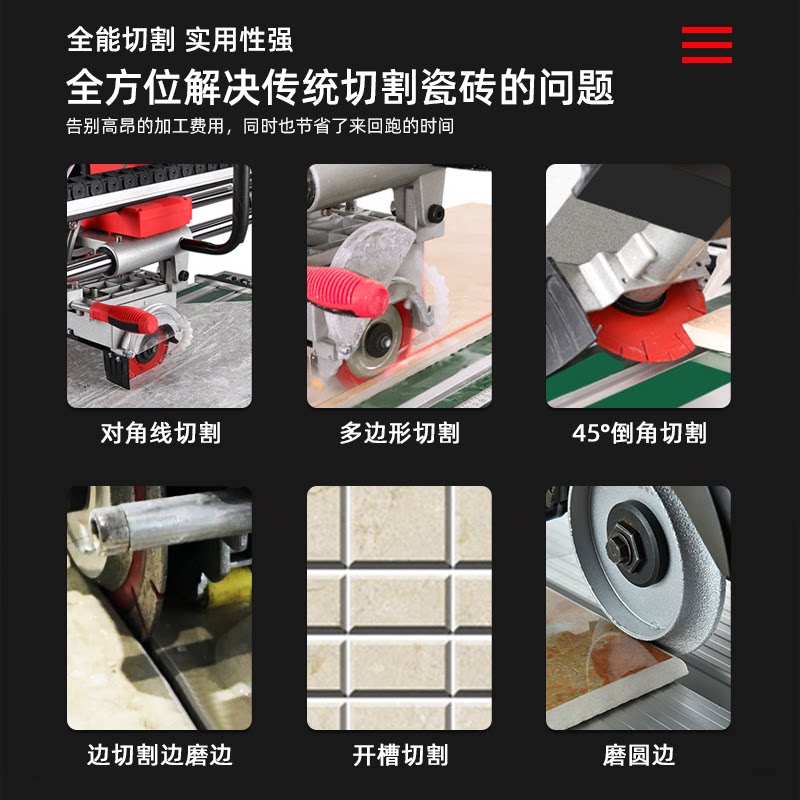 全能切割 实用性强

全方位解决传统切割瓷砖的问题

告别高昂的加工费用，同时也节省了来回跑的时间

对角线切割

多边形切割

45°倒角切割

边切割边磨边

开槽切割

磨圆边