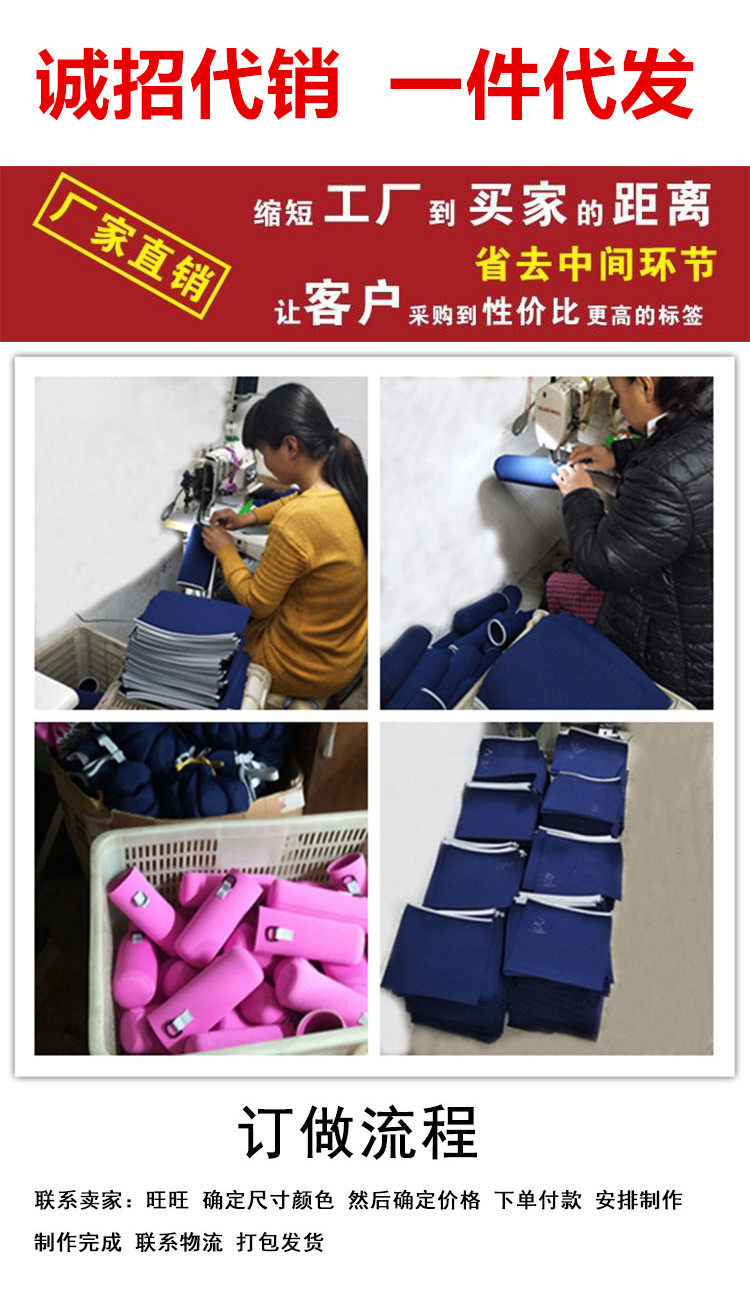 诚招代销 一件代发

厂家直销

缩短工厂到买家的距离
省去中间环节
让客户采购到性价比更高的标签

订做流程

联系卖家：旺旺 确定尺寸颜色 然后确定价格 下单付款 安排制作 制作完成 联系物流 打包发货