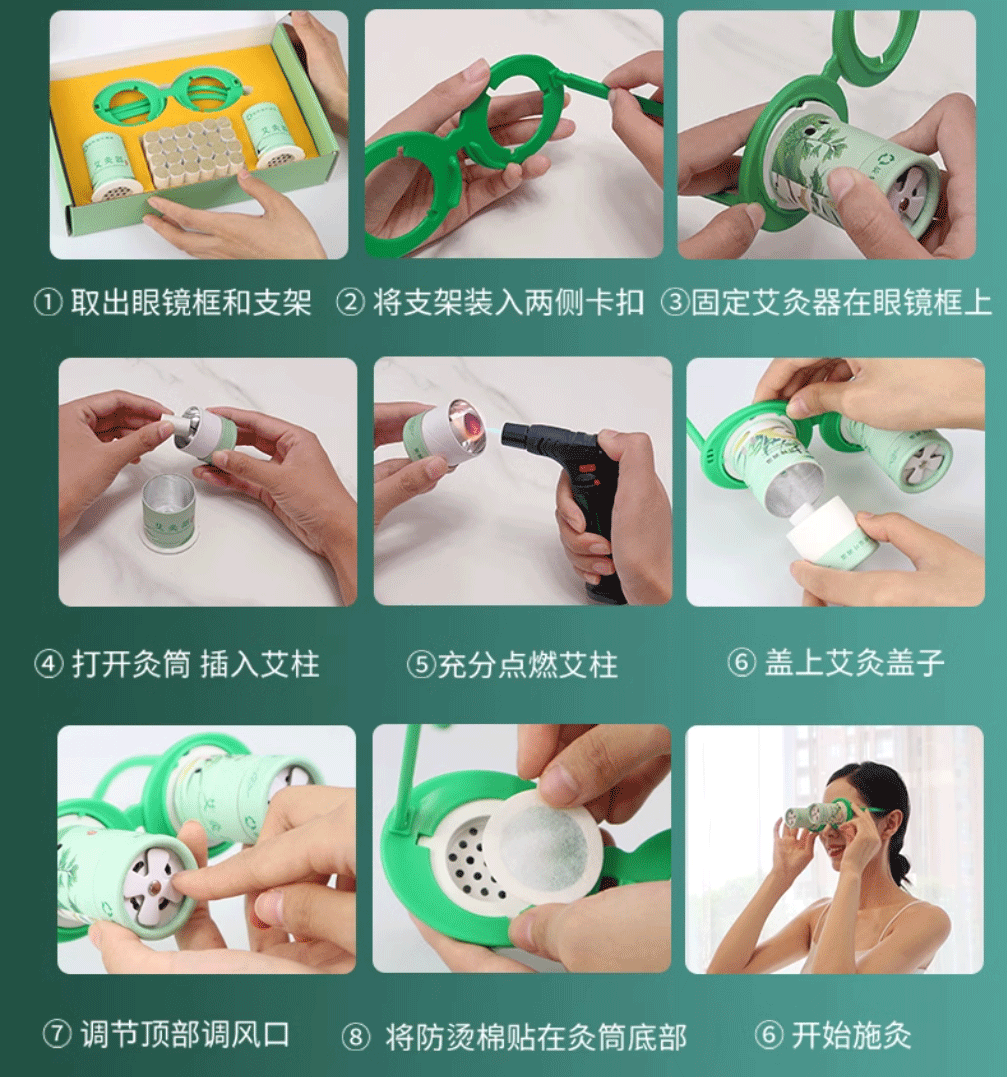 艾灸器

① 取出眼镜框和支架 ② 将支架装入两侧卡扣 ③固定艾灸器在眼镜框上

艾灸器

④ 打开灸筒 插入艾柱 ⑤充分点燃艾柱 ⑥ 盖上艾灸盖子

⑦ 调节顶部调风口 ⑧ 将防烫棉贴在灸筒底部 ⑥ 开始施灸