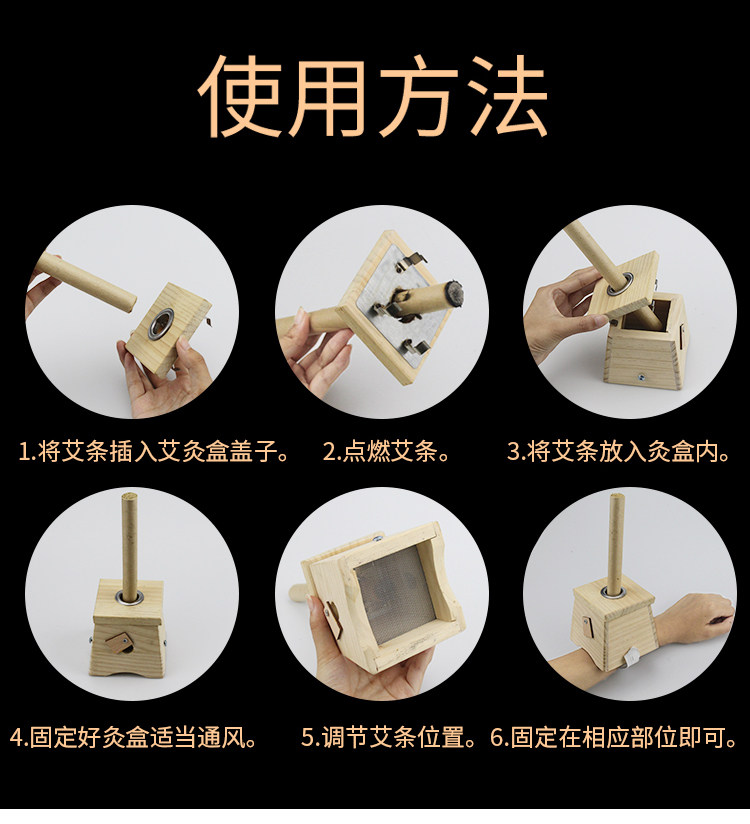 使用方法

1.将艾条插入艾灸盒盖子。

2.点燃艾条。

3.将艾条放入灸盒内。

4.固定好灸盒适当通风。

5.调节艾条位置。

6.固定在相应部位即可。