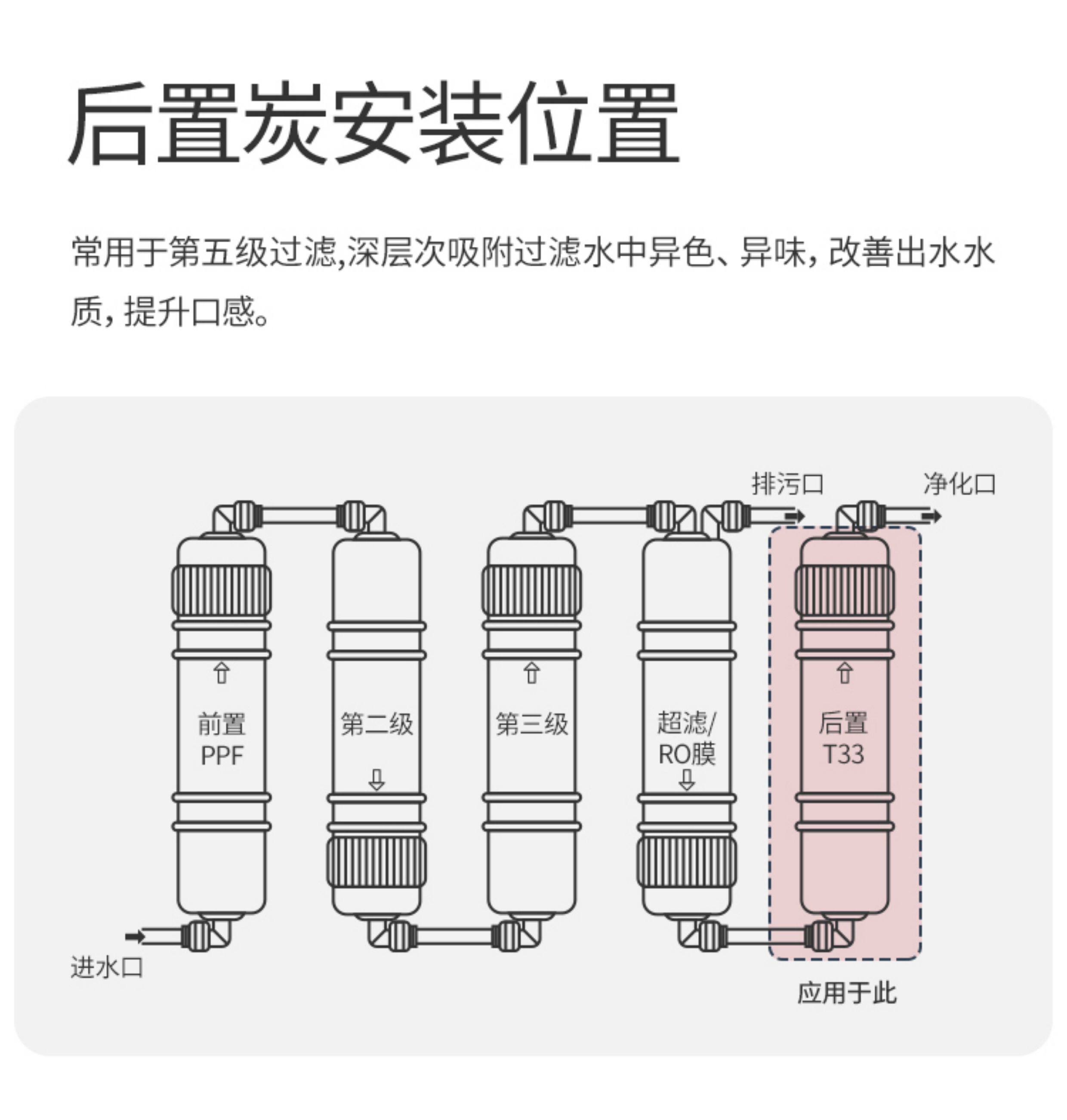 后置炭安装位置

常用于第五级过滤,深层次吸附过滤水中异色、异味，改善出水水质，提升口感。

排污口

净化口

前置
PPF

第二级

第三级

超滤/
RO膜

后置
T33

进水口

应用于此