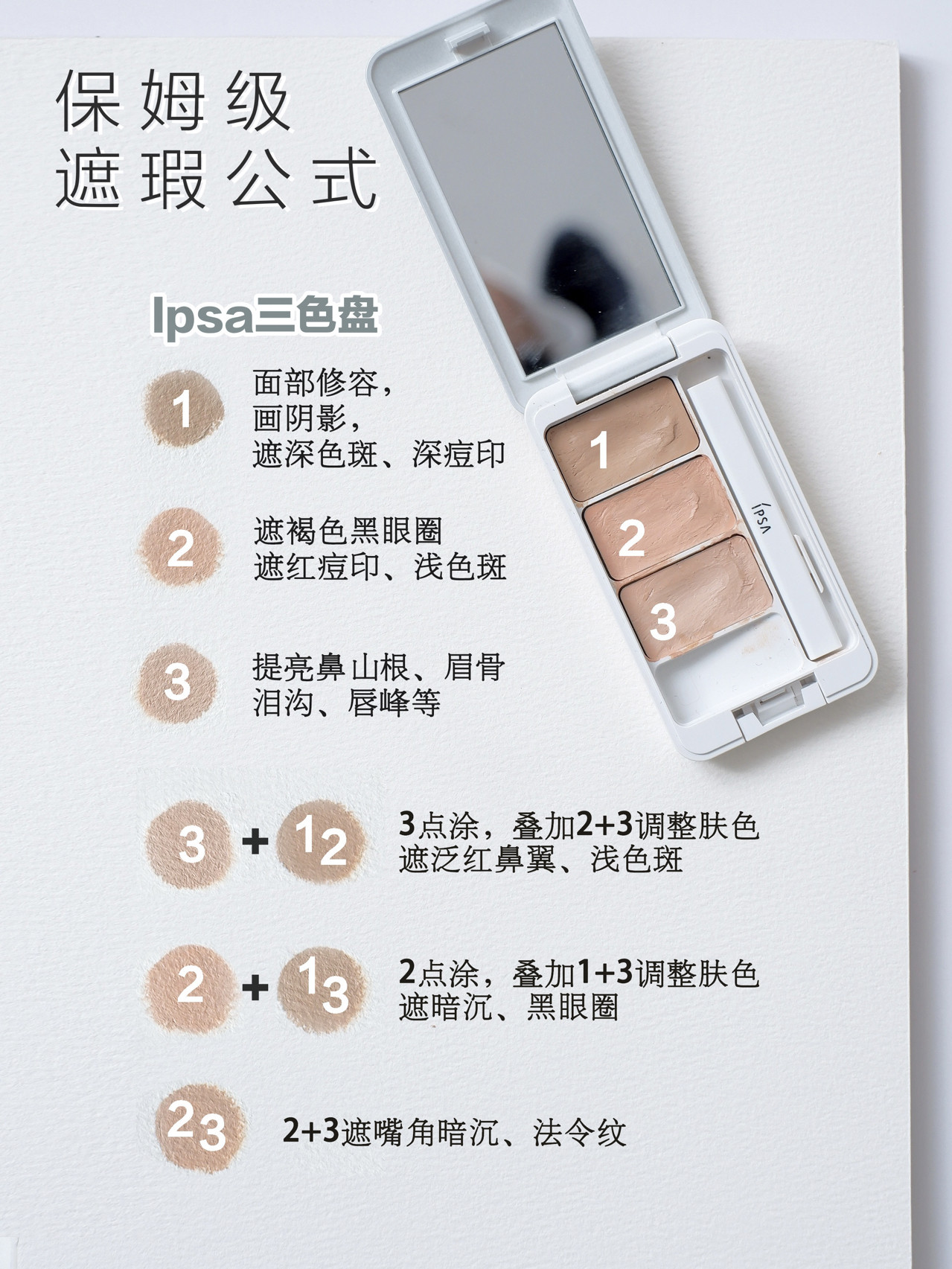 保姆级
遮瑕公式

Ipsa三色盘

1 面部修容，
画阴影，
遮深色斑、深痘印

2 遮褐色黑眼圈
遮红痘印、浅色斑

3 提亮鼻山根、眉骨
泪沟、唇峰等

1
2
3

IPSA

3 + 12 3点涂，叠加2+3调整肤色
遮泛红鼻翼、浅色斑

2 + 13 2点涂，叠加1+3调整肤色
遮暗沉、黑眼圈

23 2+3遮嘴角暗沉、法令纹