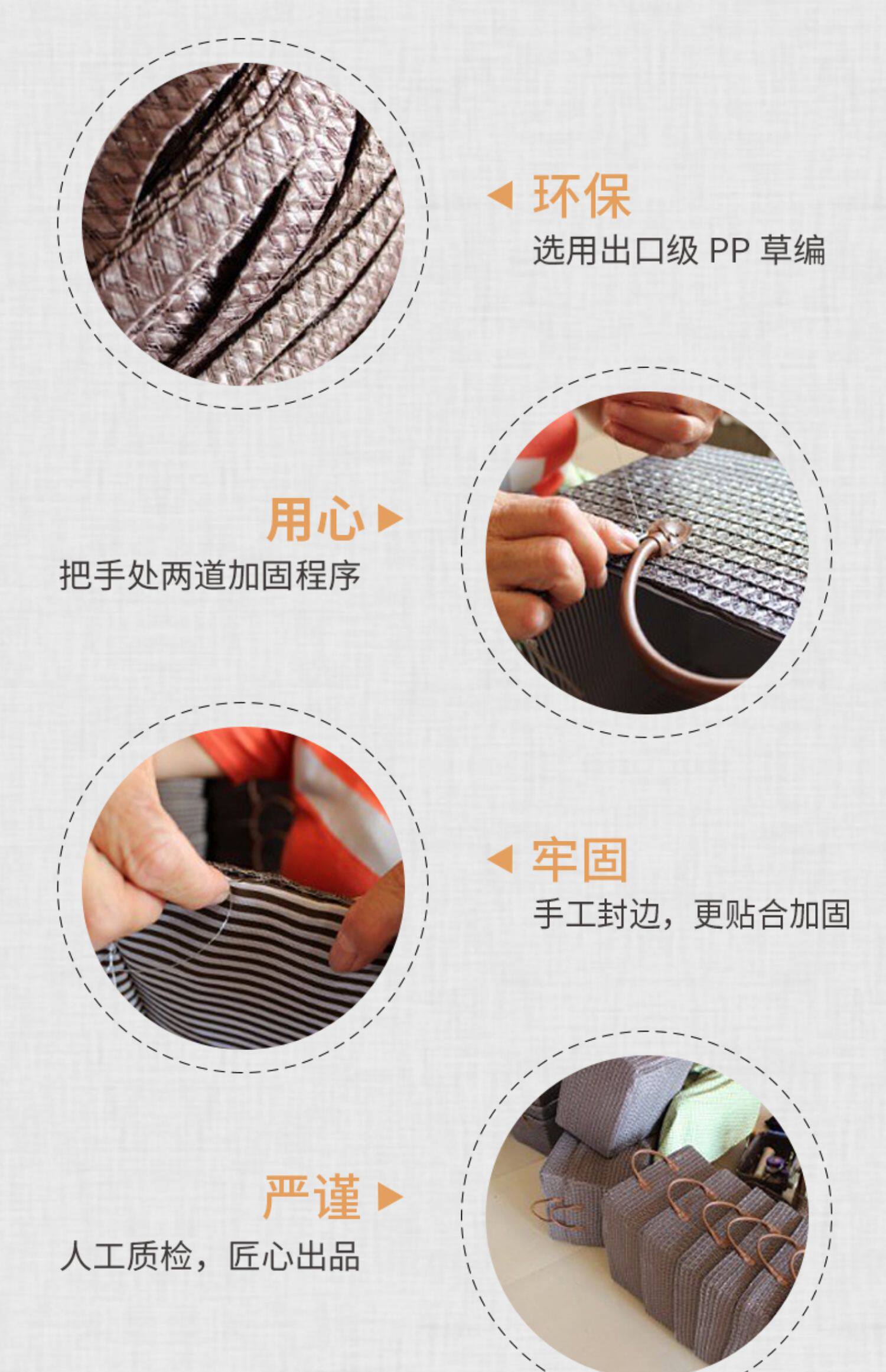 环保
选用出口级 PP 草编

用心
把手处两道加固程序

牢固
手工封边，更贴合加固

严谨
人工质检，匠心出品