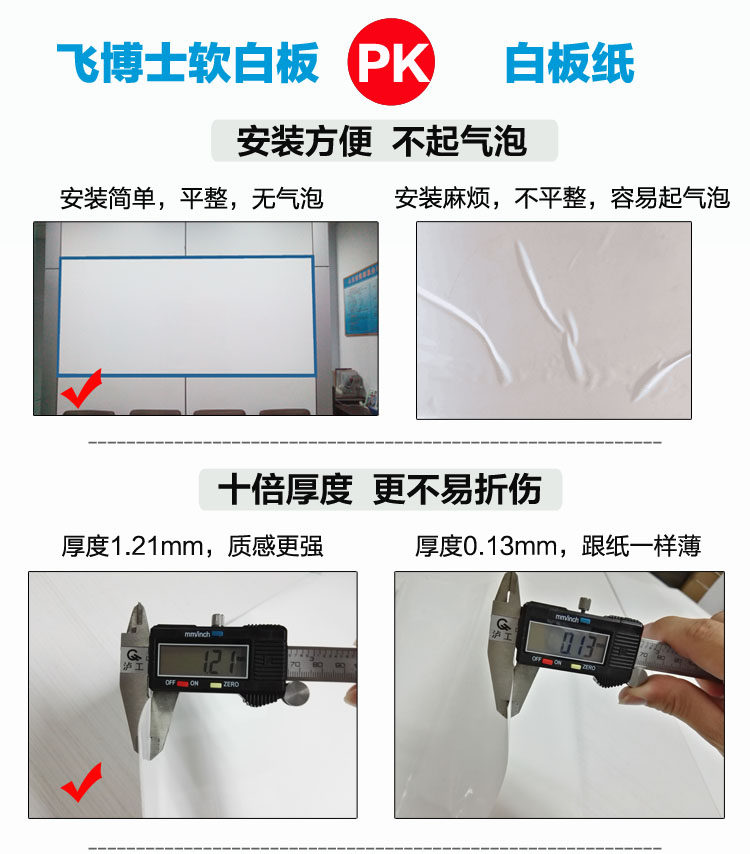 飞博士软白板 PK 白板纸

安装方便 不起气泡

安装简单，平整，无气泡

安装麻烦，不平整，容易起气泡

十倍厚度 更不易折伤

厚度1.21mm，质感更强

厚度0.13mm，跟纸一样薄

沪工 mm/inch 1.21 OFF ON ZERO 70 80 90

沪工 mm/inch 0.13 OFF ON ZERO