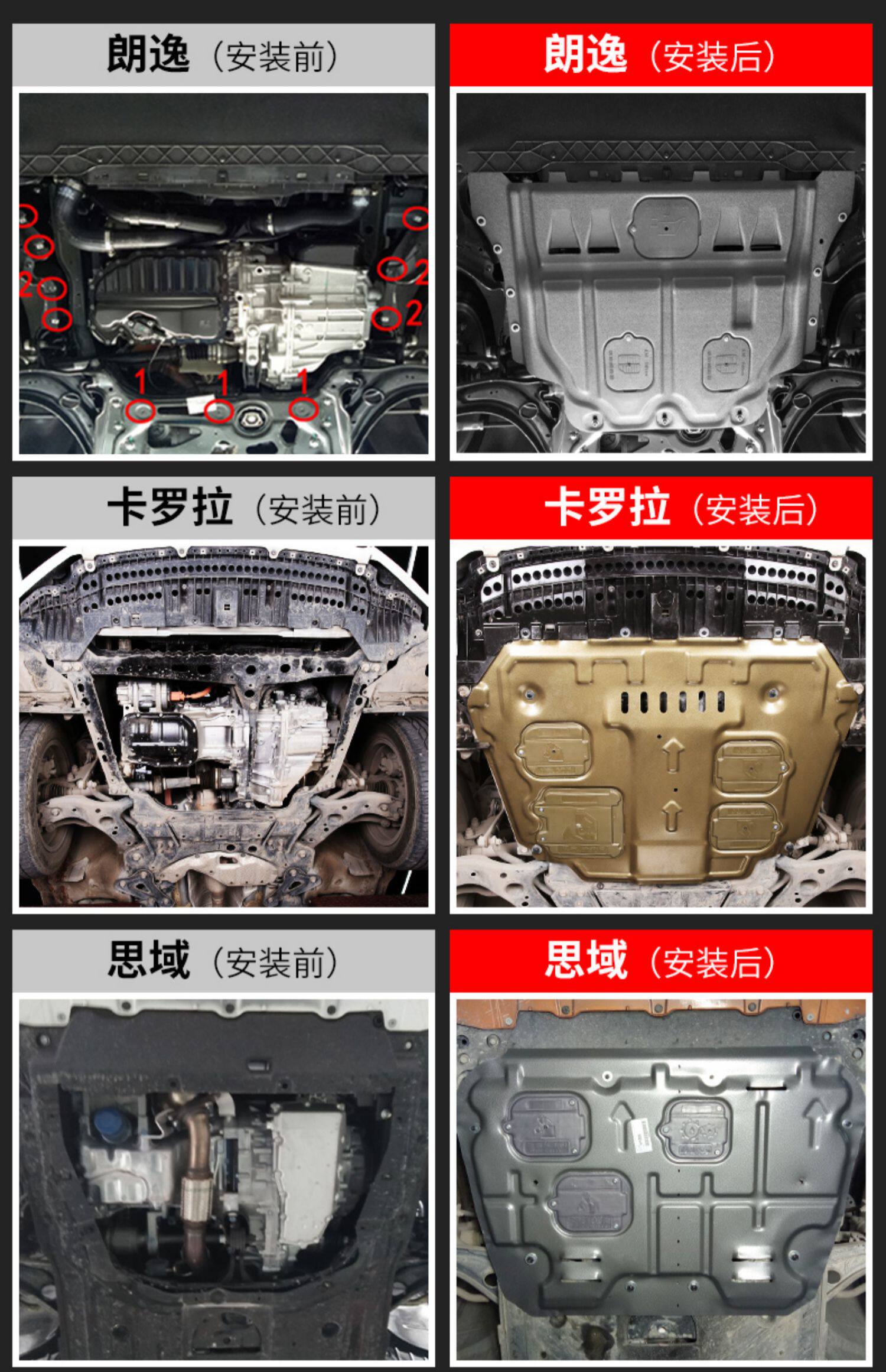 朗逸（安装前）

2
2
2
1
1
1

朗逸（安装后）

卡罗拉（安装前）

卡罗拉（安装后）

思域（安装前）

思域（安装后）