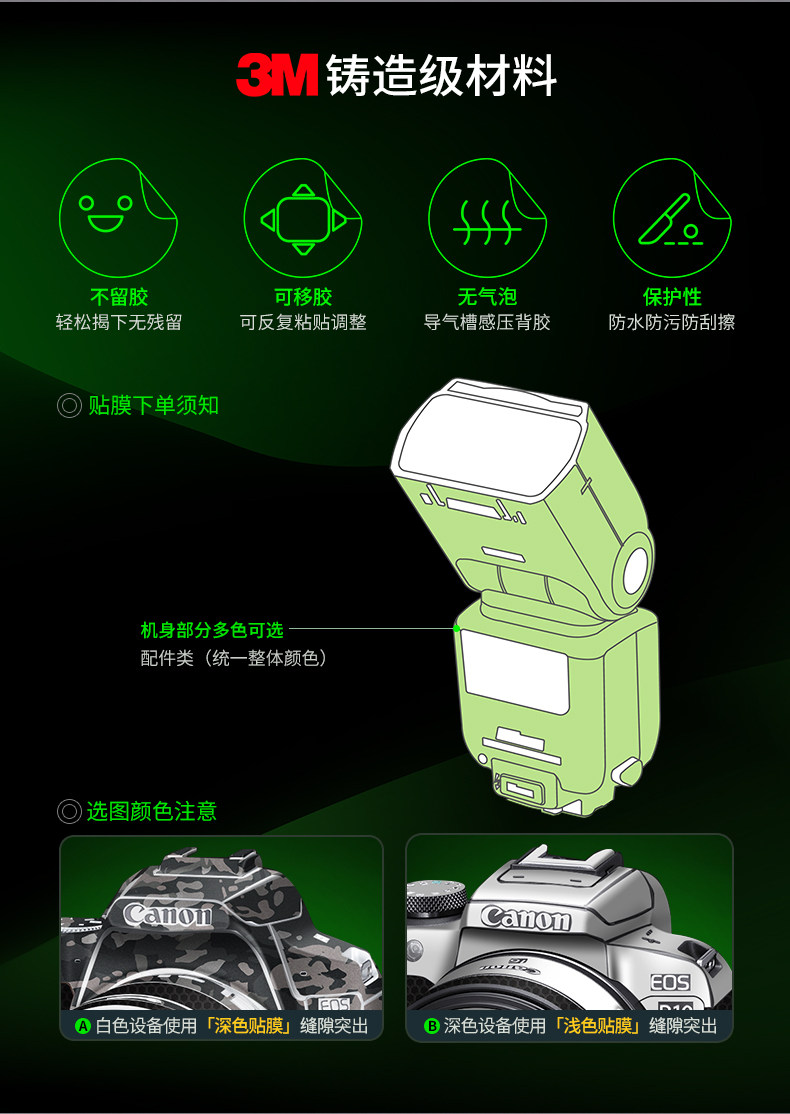 3M 铸造级材料

不留胶
轻松揭下无残留

可移胶
可反复粘贴调整

无气泡
导气槽感压背胶

保护性
防水防污防刮擦

◎ 贴膜下单须知

机身部分多色可选
配件类（统一整体颜色）

◎ 选图颜色注意

Canon
EOS
A 白色设备使用「深色贴膜」缝隙突出

Canon
EOS
B 深色设备使用「浅色贴膜」缝隙突出