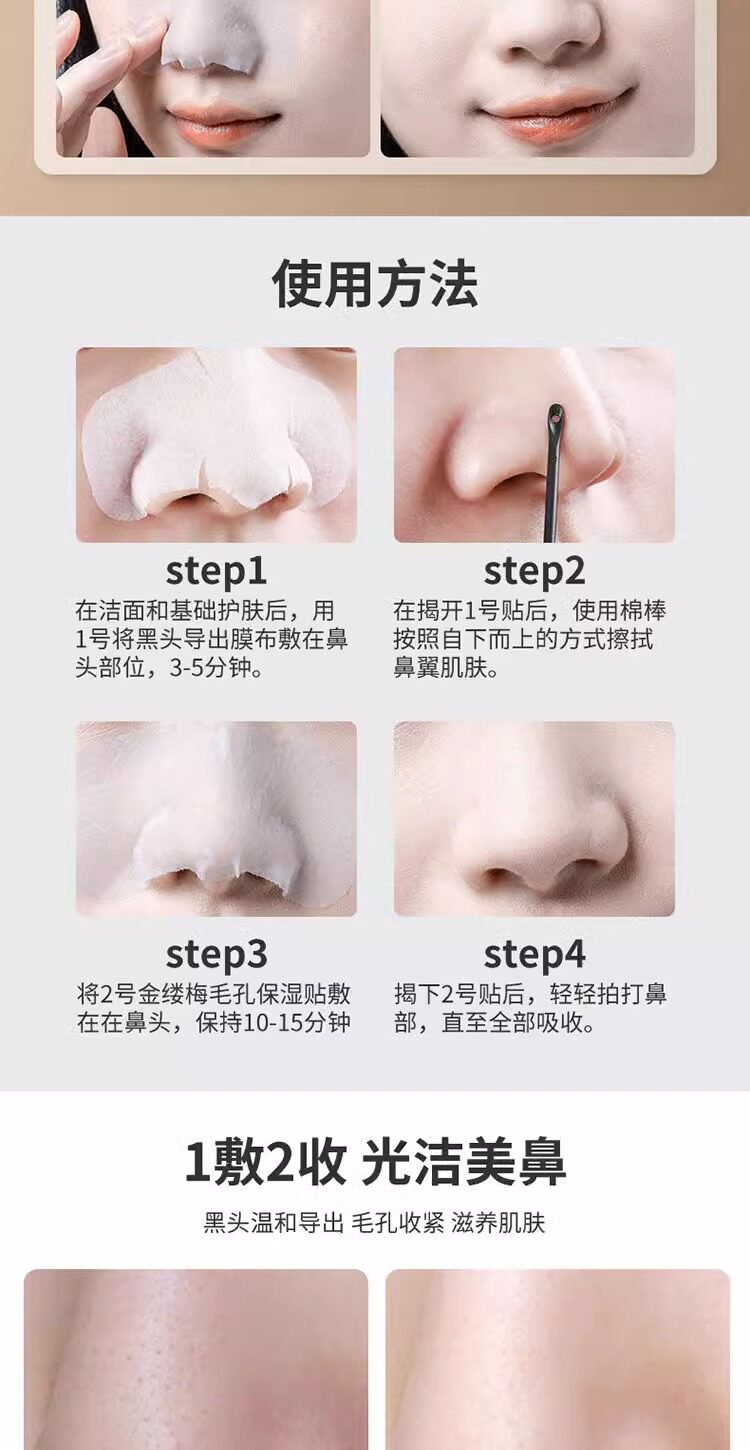 使用方法

step1
在洁面和基础护肤后，用1号将黑头导出膜布敷在鼻头部位，3-5分钟。

step2
在揭开1号贴后，使用棉棒按照自下而上的方式擦拭鼻翼肌肤。

step3
将2号金缕梅毛孔保湿贴敷在在鼻头，保持10-15分钟

step4
揭下2号贴后，轻轻拍打鼻部，直至全部吸收。

1敷2收 光洁美鼻

黑头温和导出 毛孔收紧 滋养肌肤