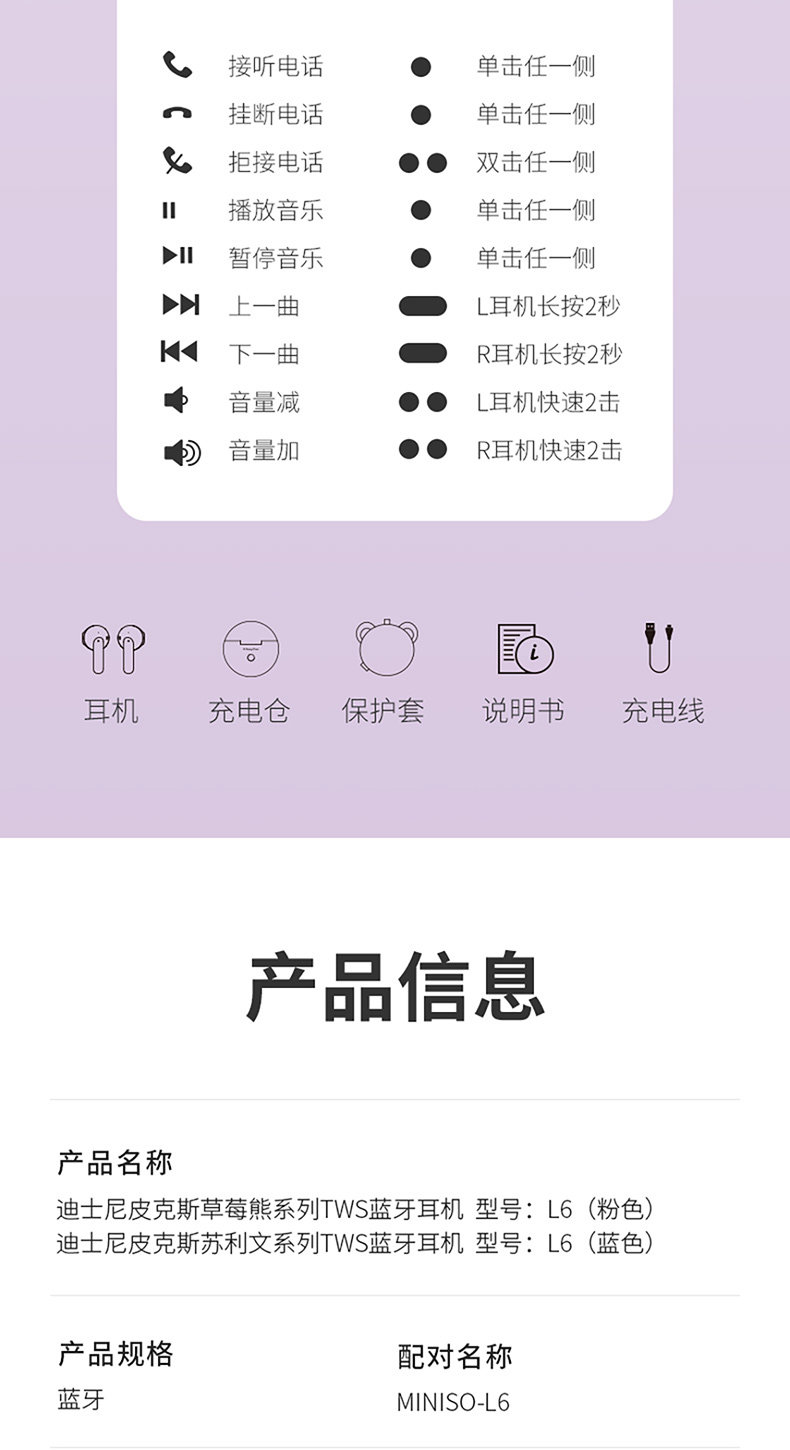 接听电话 单击任一侧
挂断电话 单击任一侧
拒接电话 双击任一侧
播放音乐 单击任一侧
暂停音乐 单击任一侧
上一曲 L耳机长按2秒
下一曲 R耳机长按2秒
音量减 L耳机快速2击
音量加 R耳机快速2击

耳机 充电仓 保护套 说明书 充电线

产品信息

产品名称
迪士尼皮克斯草莓熊系列TWS蓝牙耳机 型号：L6（粉色）
迪士尼皮克斯苏利文系列TWS蓝牙耳机 型号：L6（蓝色）

产品规格
蓝牙

配对名称
MINISO-L6