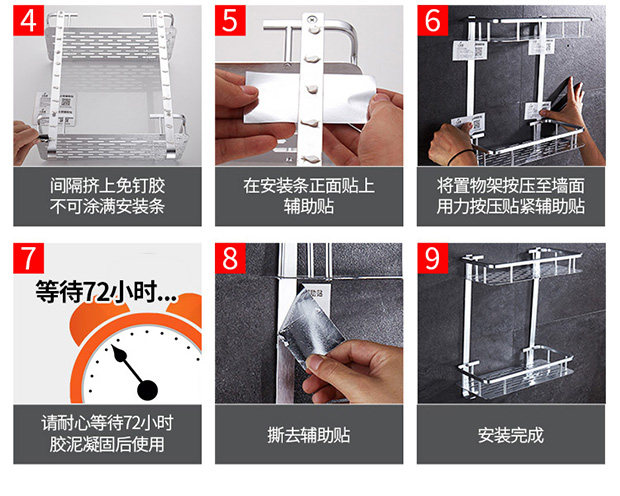 4

间隔挤上免钉胶
不可涂满安装条

5

在安装条正面贴上
辅助贴

6

将置物架按压至墙面
用力按压贴紧辅助贴

7

等待72小时...

请耐心等待72小时
胶泥凝固后使用

8

撕去辅助贴

9

安装完成