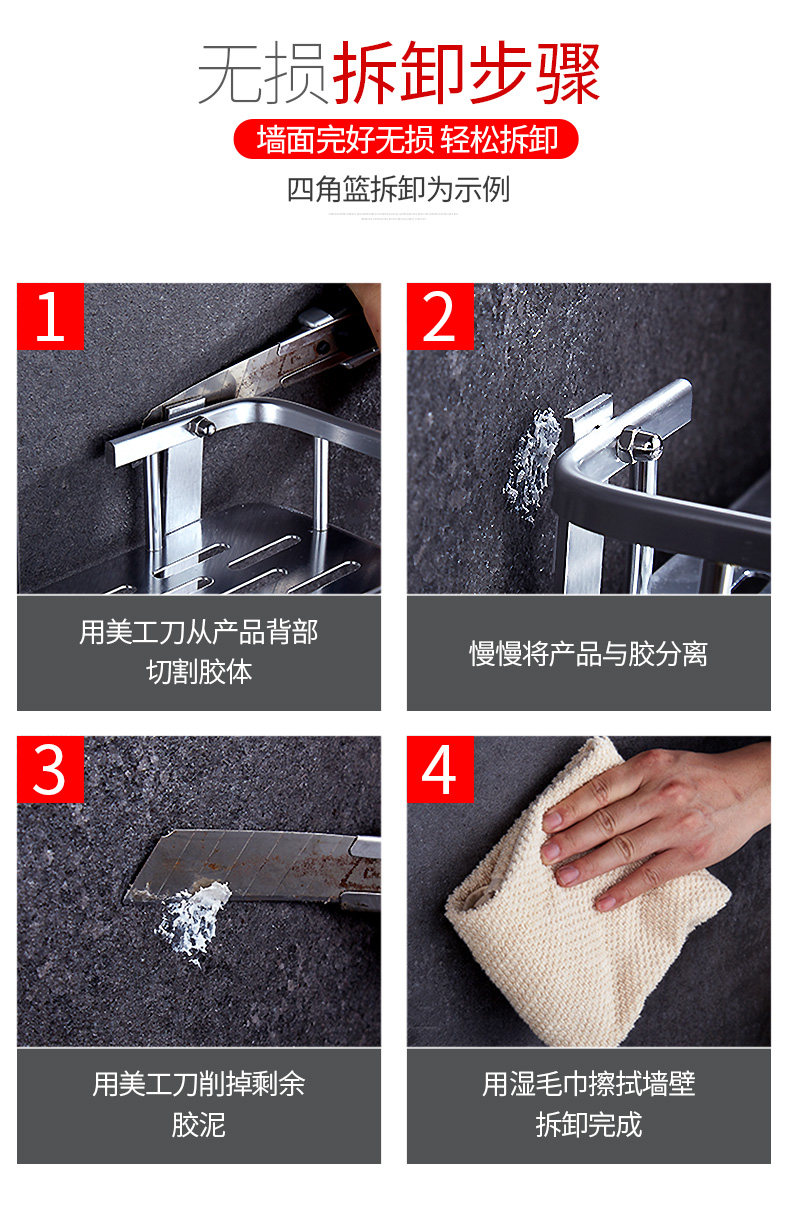 无损拆卸步骤

墙面完好无损 轻松拆卸

四角篮拆卸为示例

1

用美工刀从产品背部切割胶体

2

慢慢将产品与胶分离

3

用美工刀削掉剩余胶泥

4

用湿毛巾擦拭墙壁拆卸完成