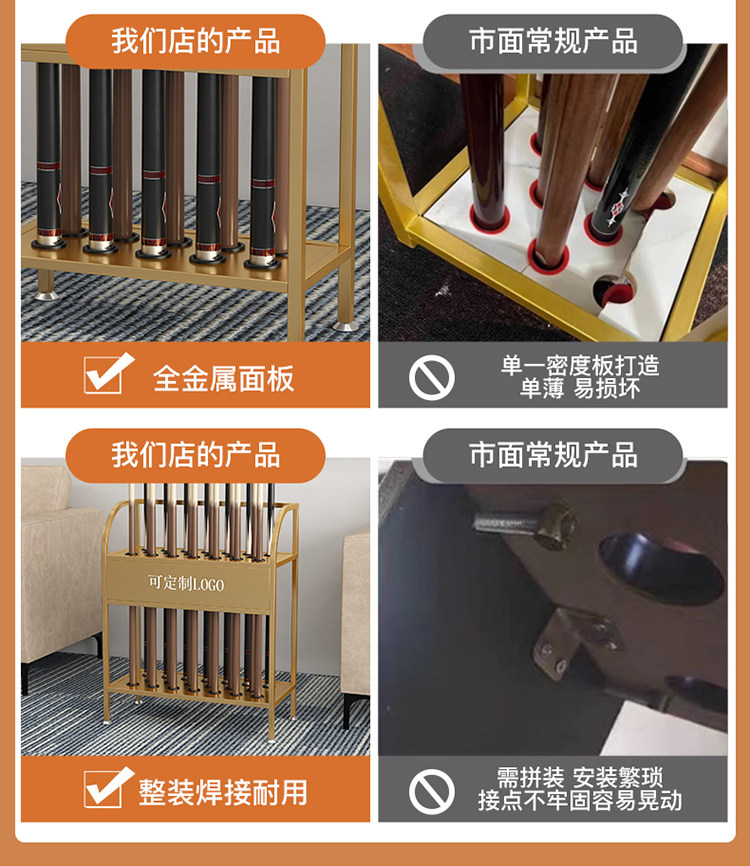 我们店的产品

全金属面板

市面常规产品

单一密度板打造
单薄 易损坏

我们店的产品

可定制LOGO

整装焊接耐用

市面常规产品

需拼装 安装繁琐
接点不牢固容易晃动