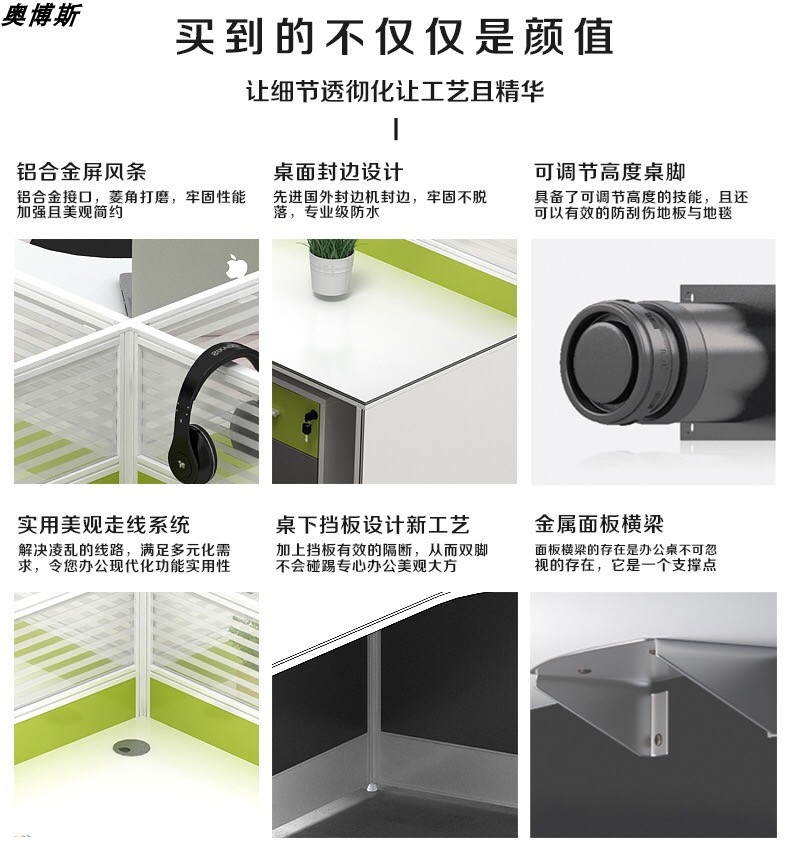 奥博斯

买到的不仅仅是颜值

让细节透彻化让工艺且精华

铝合金屏风条

铝合金接口，菱角打磨，牢固性能加强且美观简约

桌面封边设计

先进国外封边机封边，牢固不脱落，专业级防水

可调节高度桌脚

具备了可调节高度的技能，且还可以有效的防刮伤地板与地毯

实用美观走线系统

解决凌乱的线路，满足多元化需求，令您办公现代化功能实用性

桌下挡板设计新工艺

加上挡板有效的隔断，从而双脚不会碰踢专心办公美观大方

金属面板横梁

面板横梁的存在是办公桌不可忽视的存在，它是一个支撑点