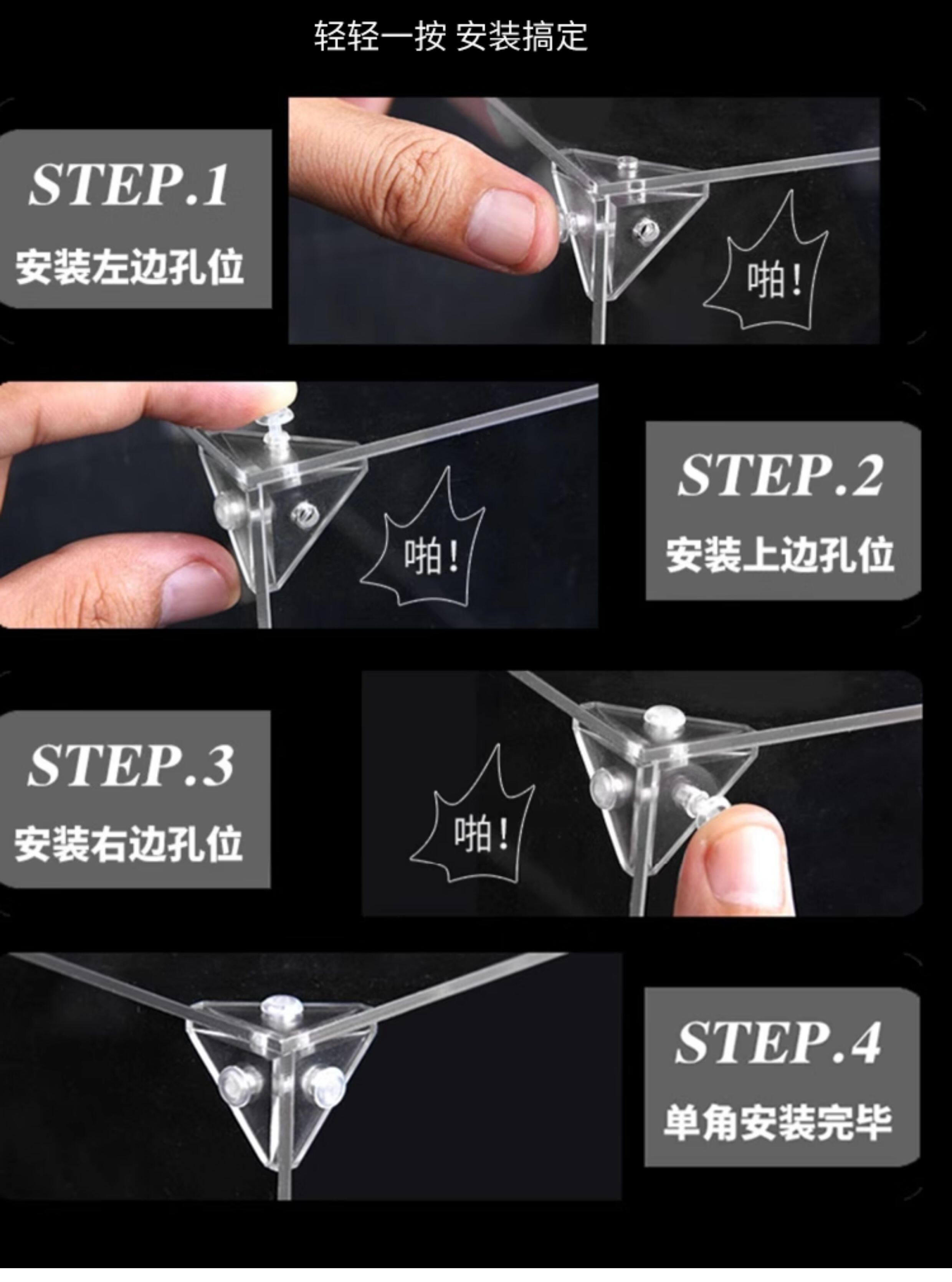 轻轻一按 安装搞定

STEP.1
安装左边孔位

啪！

啪！

STEP.2
安装上边孔位

STEP.3
安装右边孔位

啪！

STEP.4
单角安装完毕