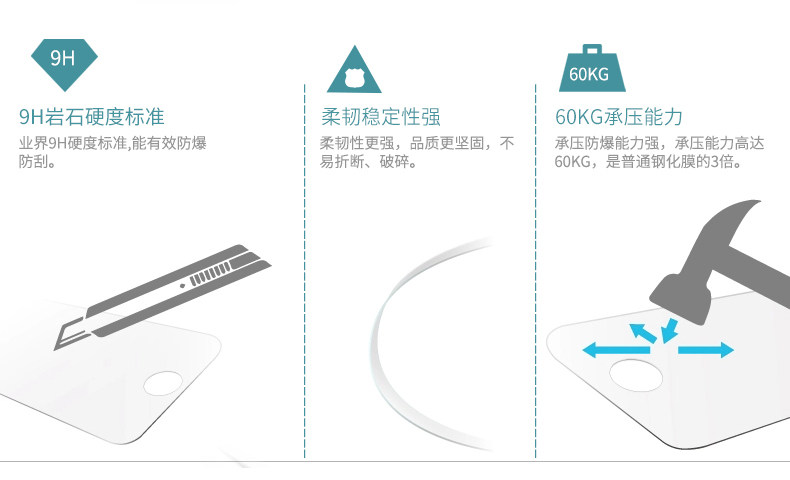 9H

9H岩石硬度标准

业界9H硬度标准,能有效防爆防刮。

柔韧稳定性强

柔韧性更强，品质更坚固，不易折断、破碎。

60KG

60KG承压能力

承压防爆能力强，承压能力高达60KG，是普通钢化膜的3倍。