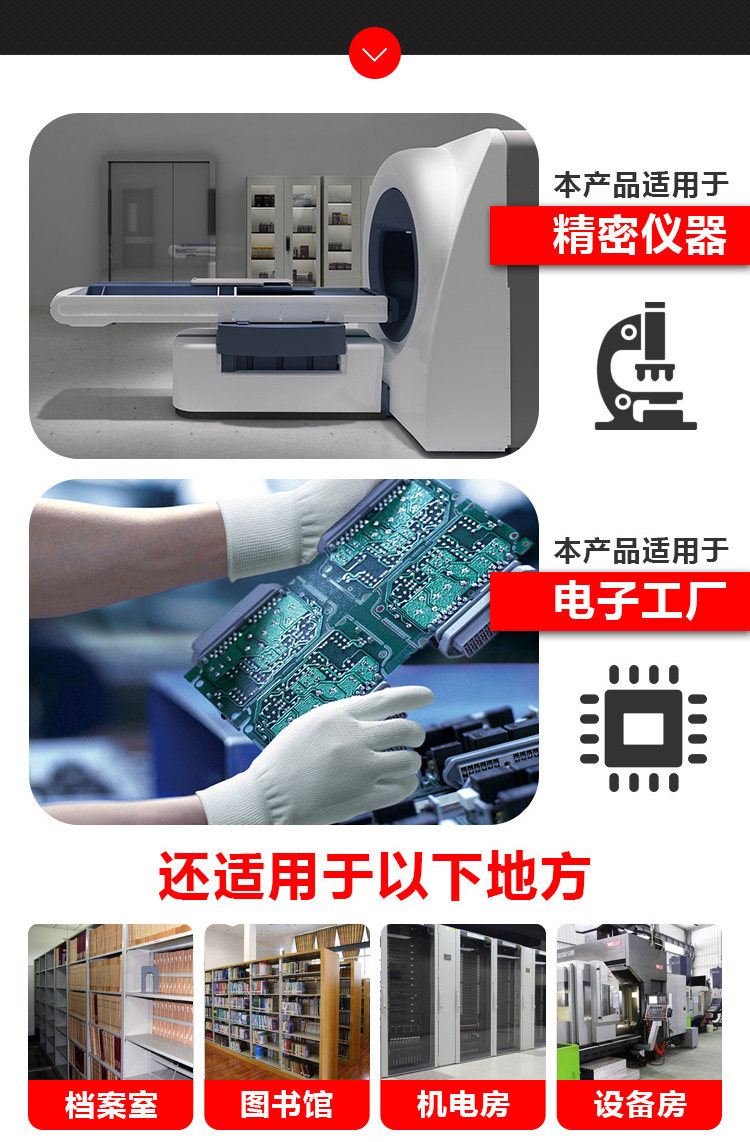 本产品适用于

精密仪器

本产品适用于

电子工厂

还适用于以下地方

档案室

图书馆

机电房

设备房