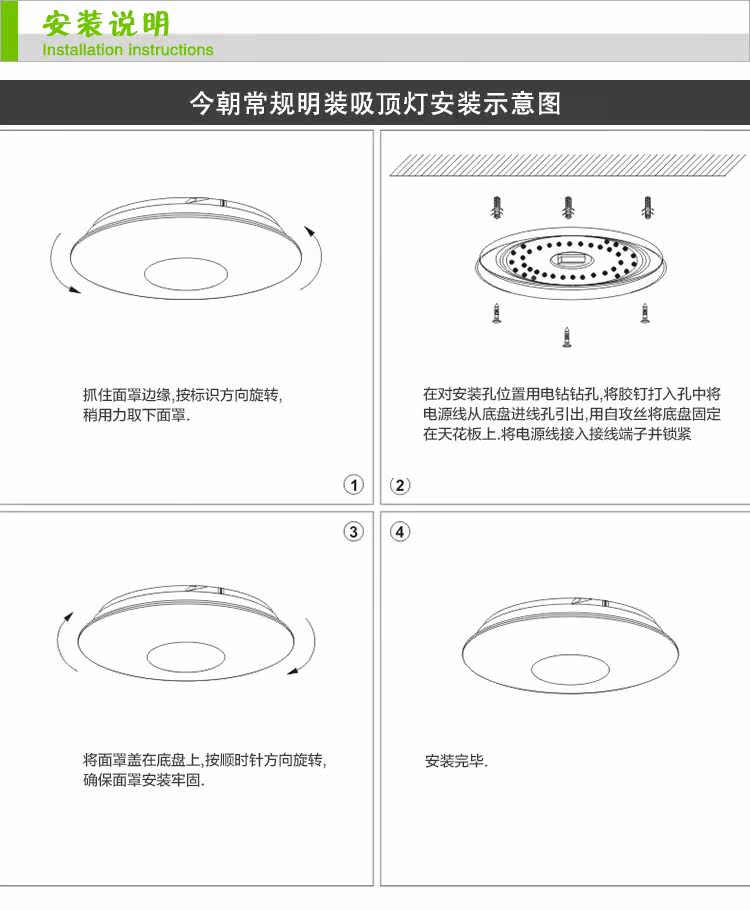 安装说明
Installation instructions

今朝常规明装吸顶灯安装示意图

抓住面罩边缘,按标识方向旋转,稍用力取下面罩.

①

在对安装孔位置用电钻钻孔,将胶钉打入孔中将电源线从底盘进线孔引出,用自攻丝将底盘固定在天花板上.将电源线接入接线端子并锁紧

②

③

将面罩盖在底盘上,按顺时针方向旋转,确保面罩安装牢固.

④

安装完毕.