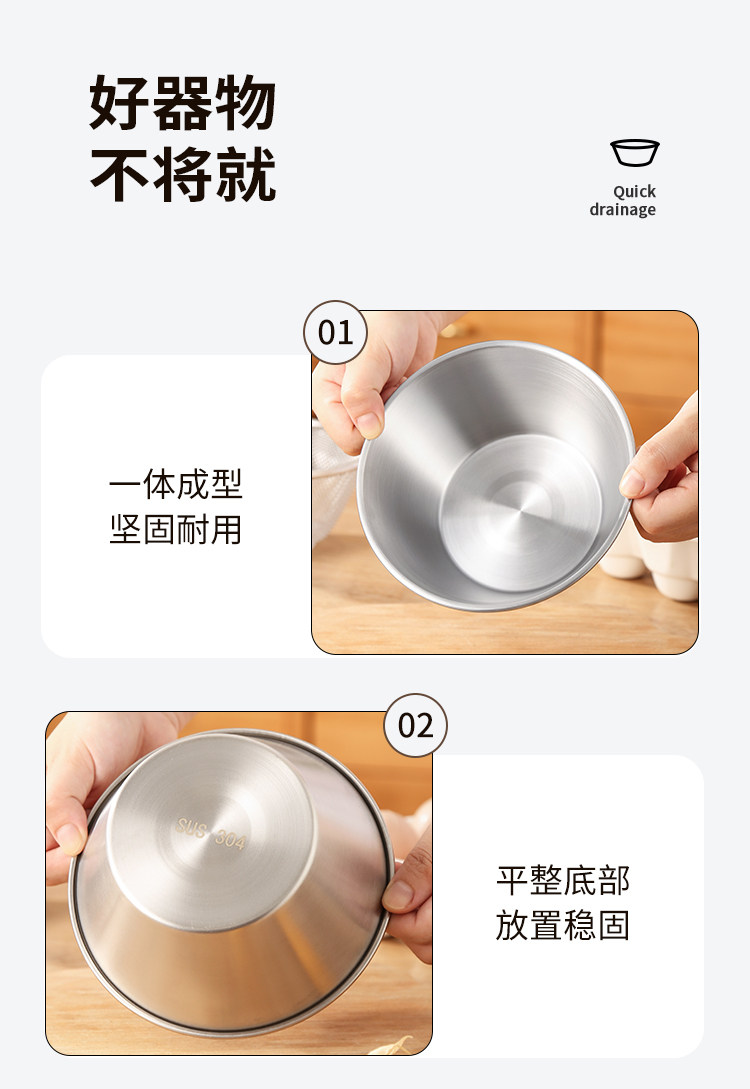 好器物
不将就

Quick
drainage

01

一体成型
坚固耐用

02

SUS 304

平整底部
放置稳固