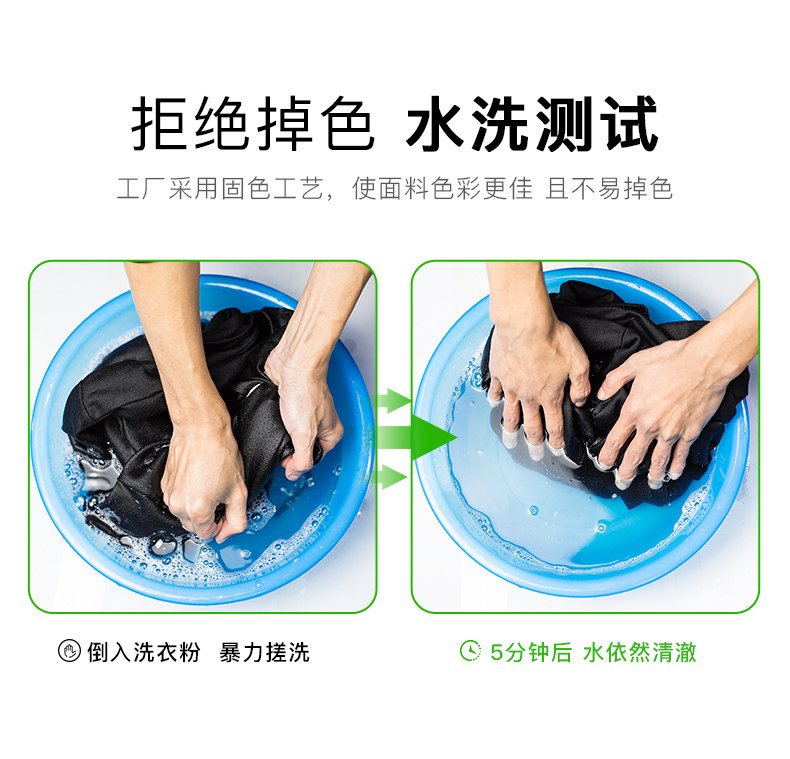 拒绝掉色 水洗测试

工厂采用固色工艺，使面料色彩更佳 且不易掉色

倒入洗衣粉 暴力搓洗

5分钟后 水依然清澈