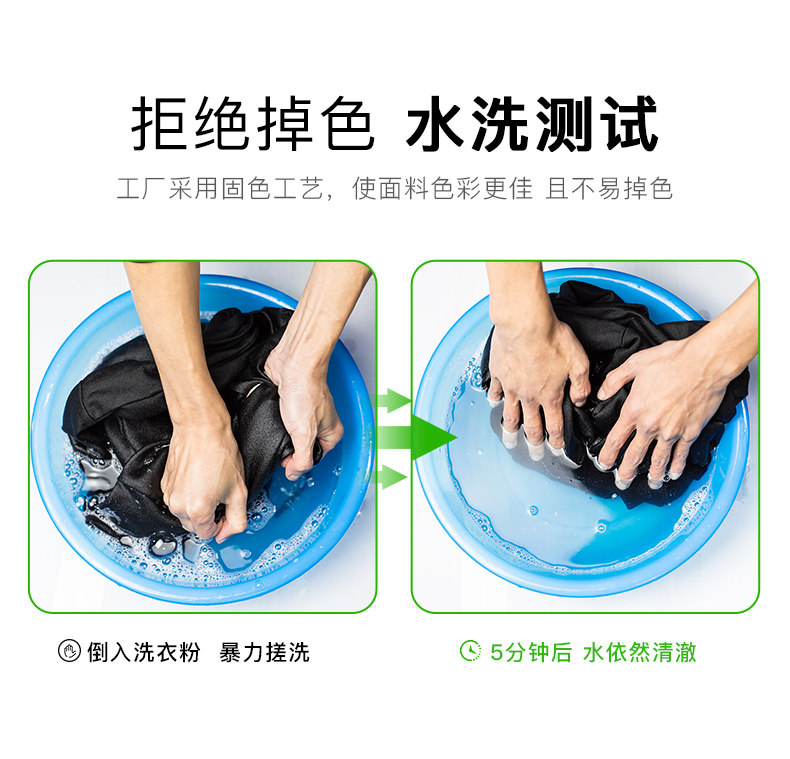 拒绝掉色 水洗测试

工厂采用固色工艺，使面料色彩更佳 且不易掉色

倒入洗衣粉 暴力搓洗

5分钟后 水依然清澈