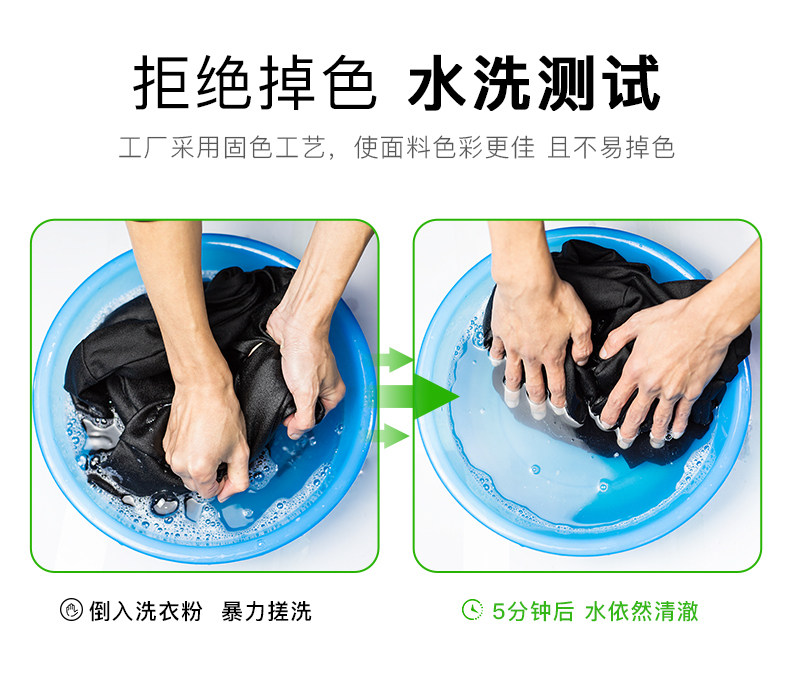 拒绝掉色 水洗测试

工厂采用固色工艺，使面料色彩更佳 且不易掉色

倒入洗衣粉 暴力搓洗

5分钟后 水依然清澈