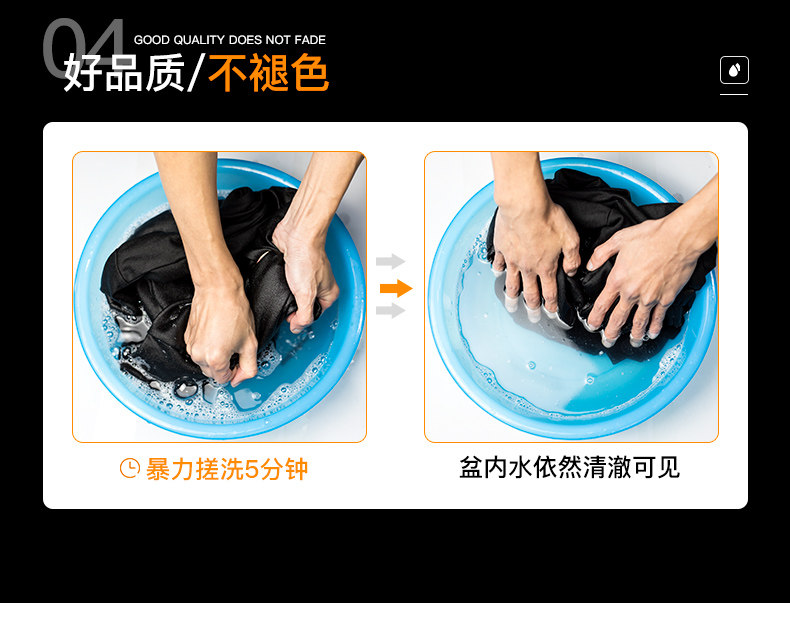 04
GOOD QUALITY DOES NOT FADE
好品质/不褪色

暴力搓洗5分钟

盆内水依然清澈可见