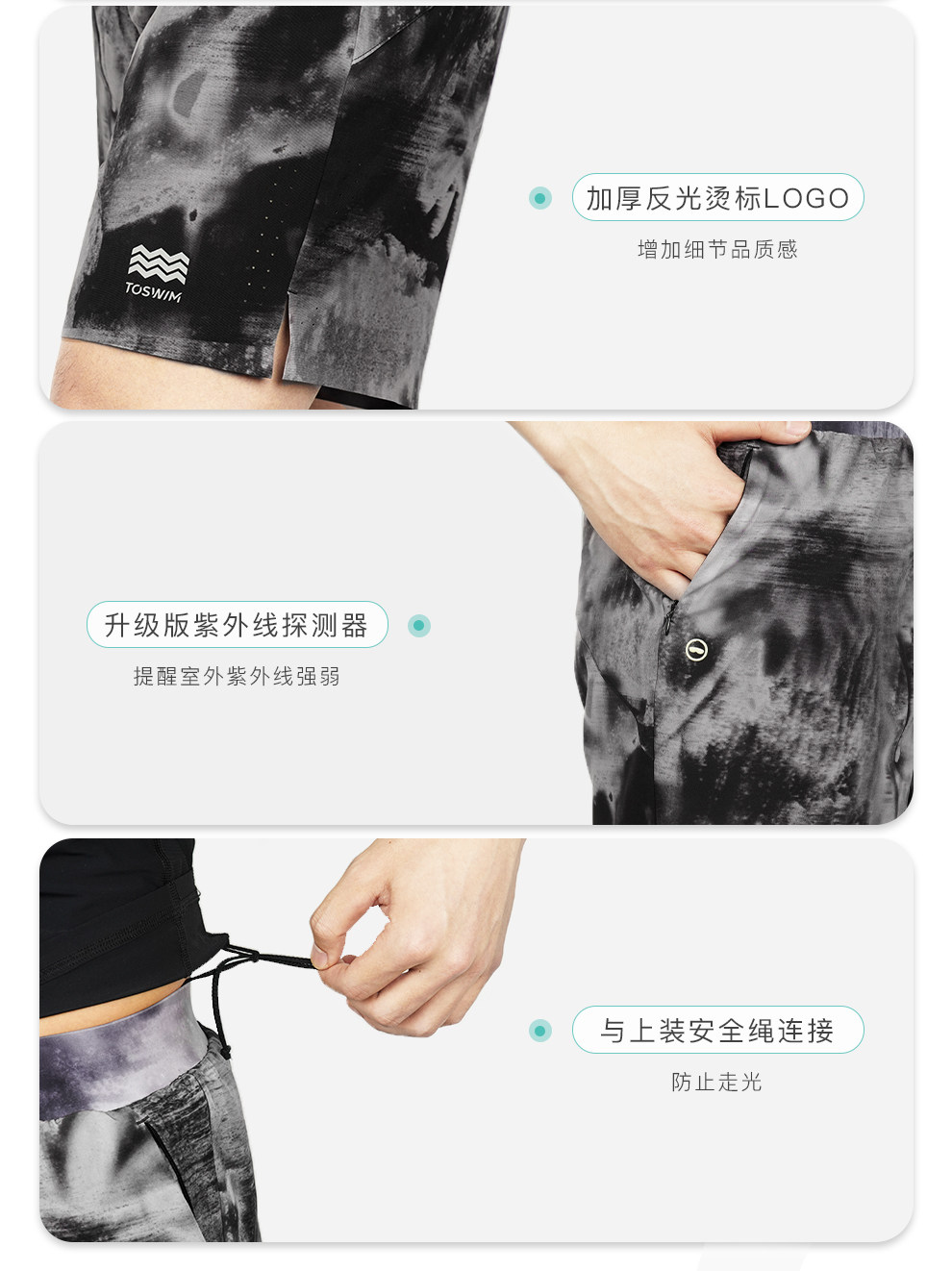 TOSWIM

加厚反光烫标LOGO

增加细节品质感

升级版紫外线探测器

提醒室外紫外线强弱

与上装安全绳连接

防止走光