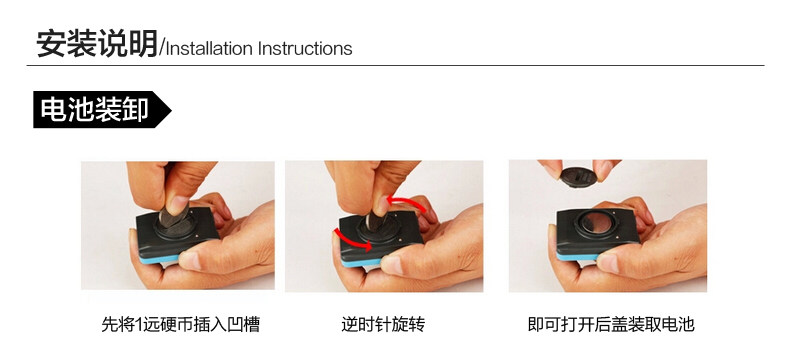 安装说明/Installation Instructions

电池装卸

先将1远硬币插入凹槽

逆时针旋转

即可打开后盖装取电池