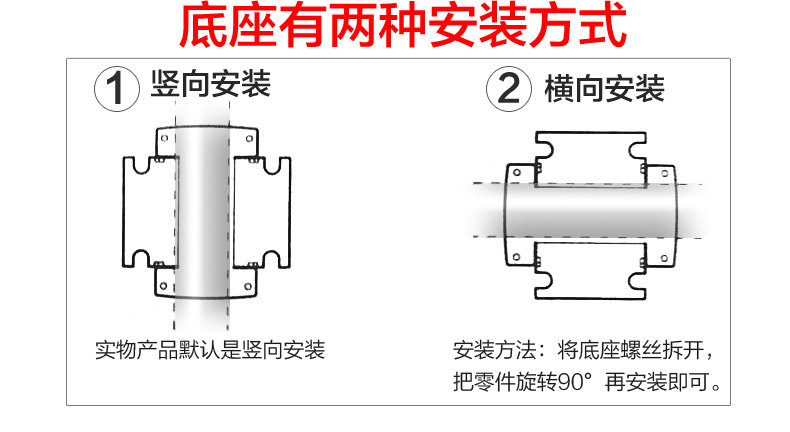 底座有两种安装方式

1 竖向安装

实物产品默认是竖向安装

2 横向安装

安装方法：将底座螺丝拆开，把零件旋转90° 再安装即可。