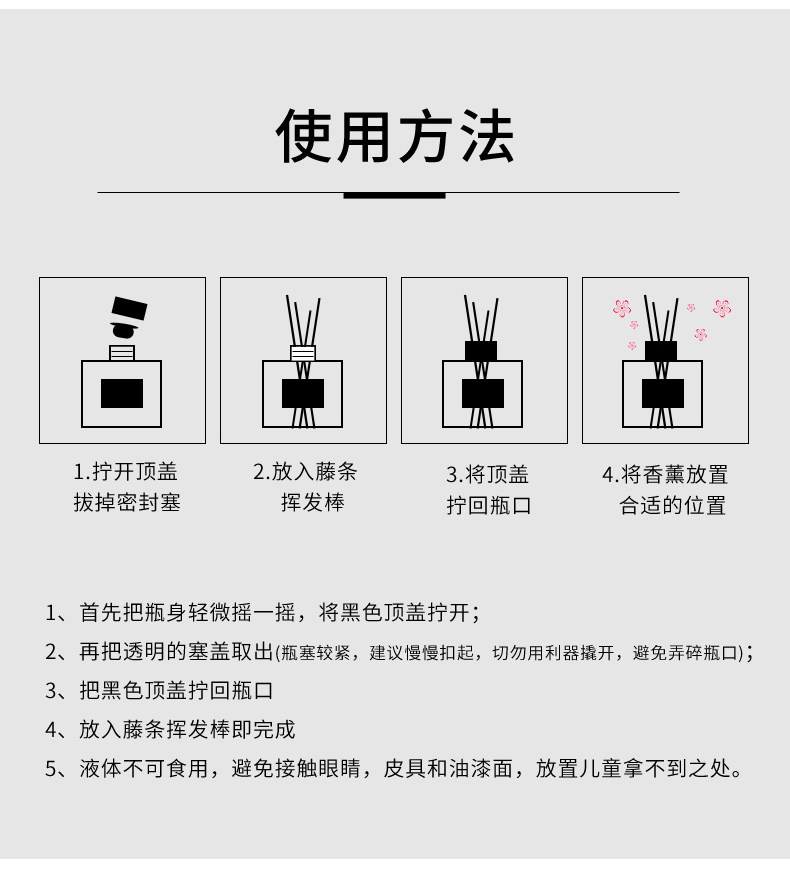 使用方法

1.拧开顶盖
拔掉密封塞

2.放入藤条
挥发棒

3.将顶盖
拧回瓶口

4.将香薰放置
合适的位置

1、首先把瓶身轻微摇一摇，将黑色顶盖拧开；

2、再把透明的塞盖取出(瓶塞较紧，建议慢慢扣起，切勿用利器撬开，避免弄碎瓶口)；

3、把黑色顶盖拧回瓶口

4、放入藤条挥发棒即完成

5、液体不可食用，避免接触眼睛，皮具和油漆面，放置儿童拿不到之处。