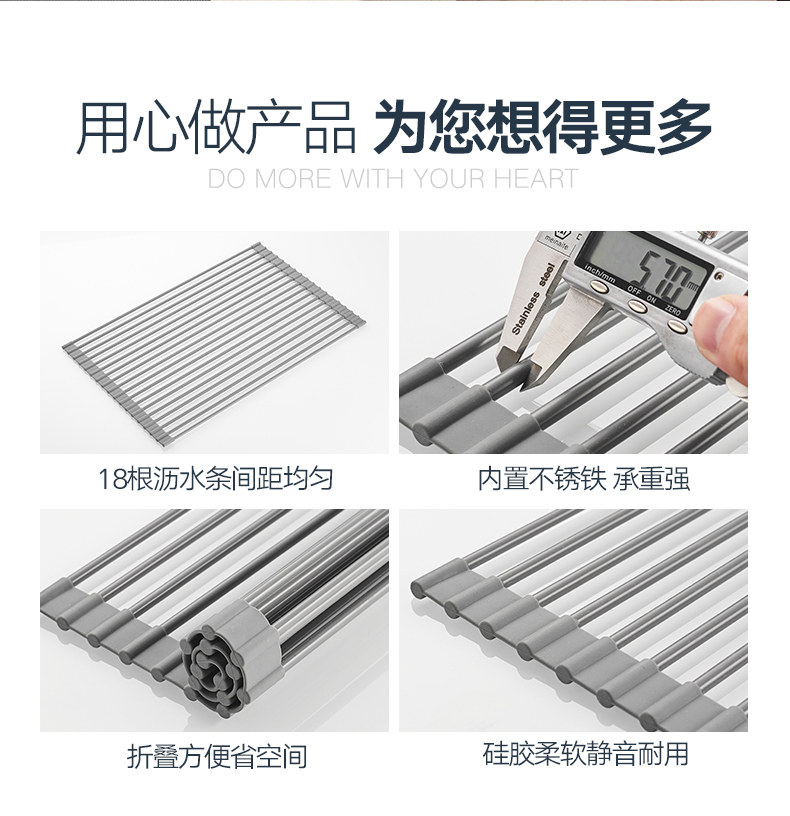 用心做产品 为您想得更多

DO MORE WITH YOUR HEART

meinaite

Stainless steel

inch/mm OFF ON ZERO

5.70 mm

18根沥水条间距均匀

内置不锈铁 承重强

折叠方便省空间

硅胶柔软静音耐用