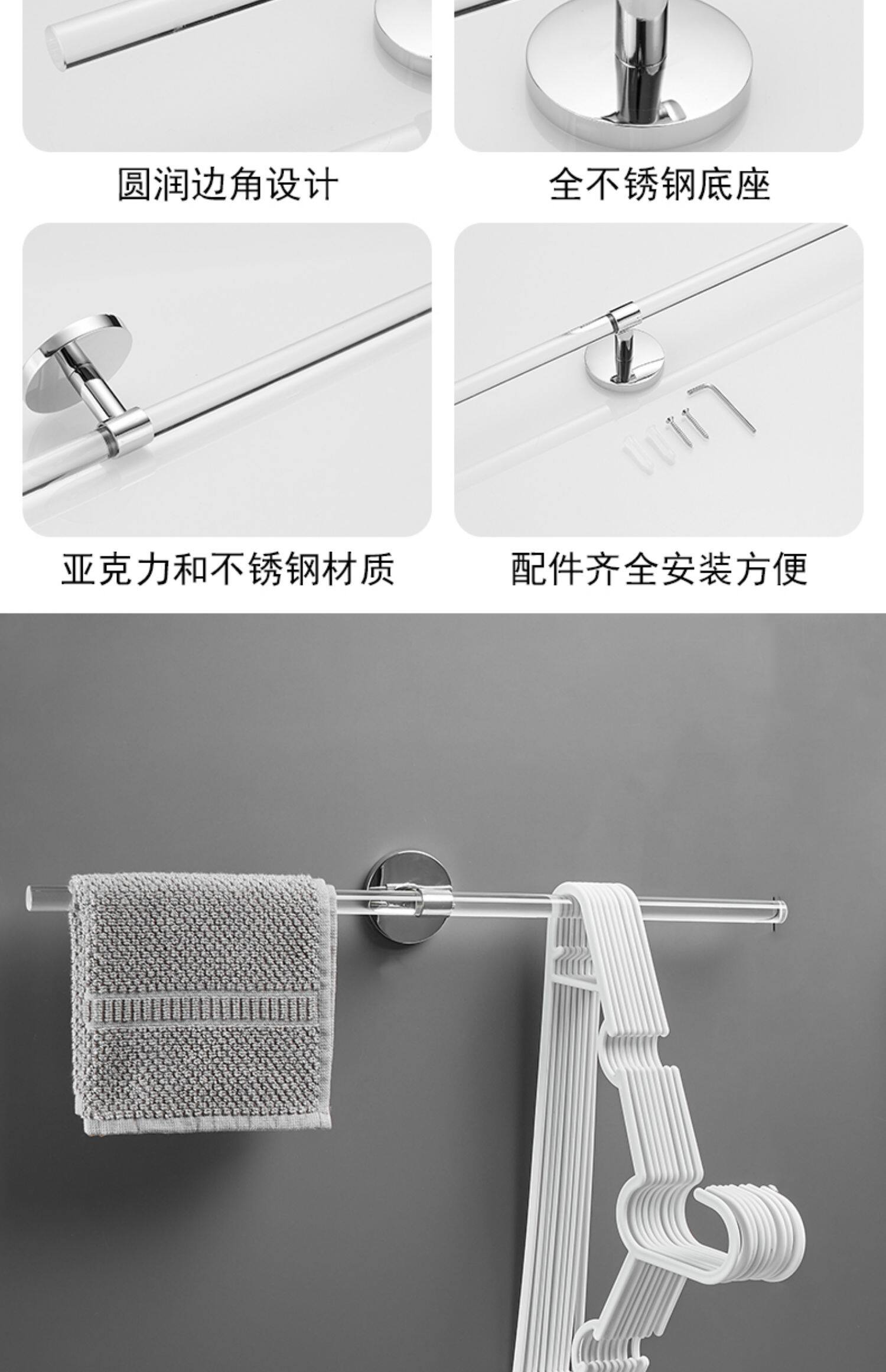 圆润边角设计

全不锈钢底座

亚克力和不锈钢材质

配件齐全安装方便